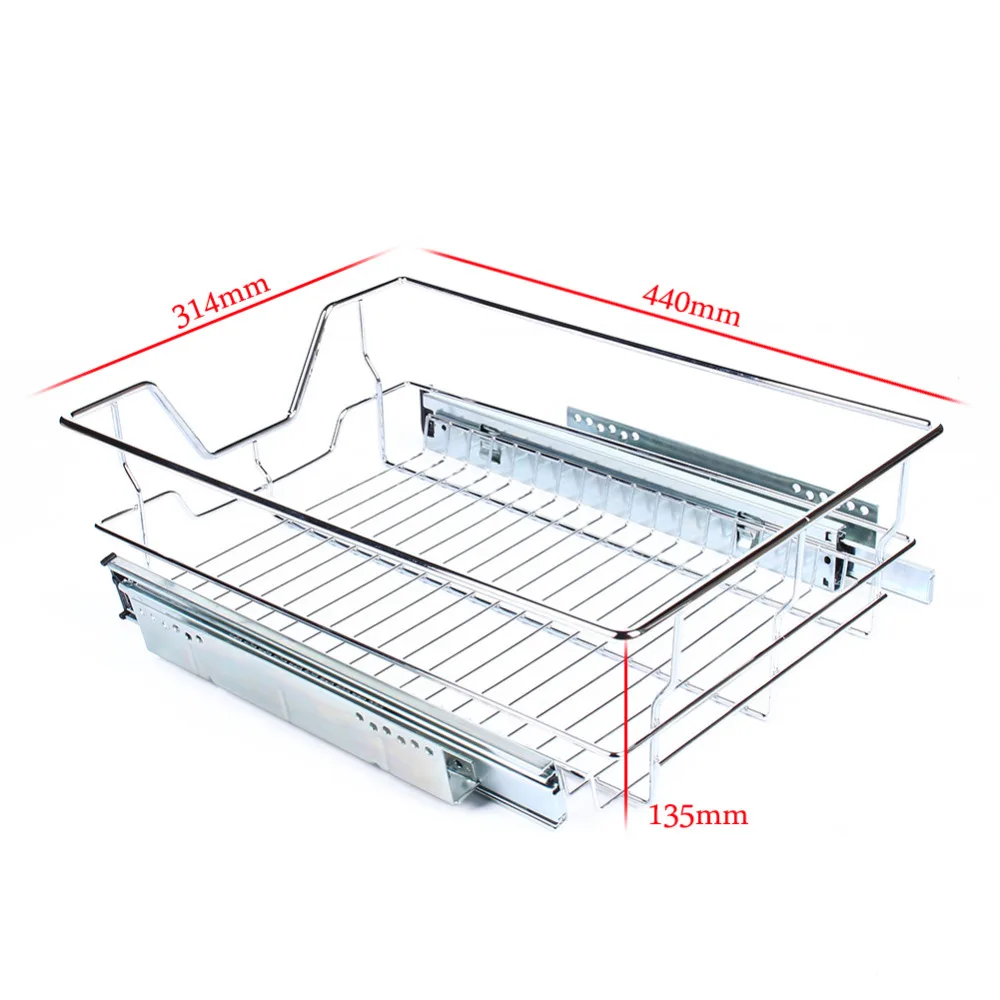 314mm
440mm
135mm