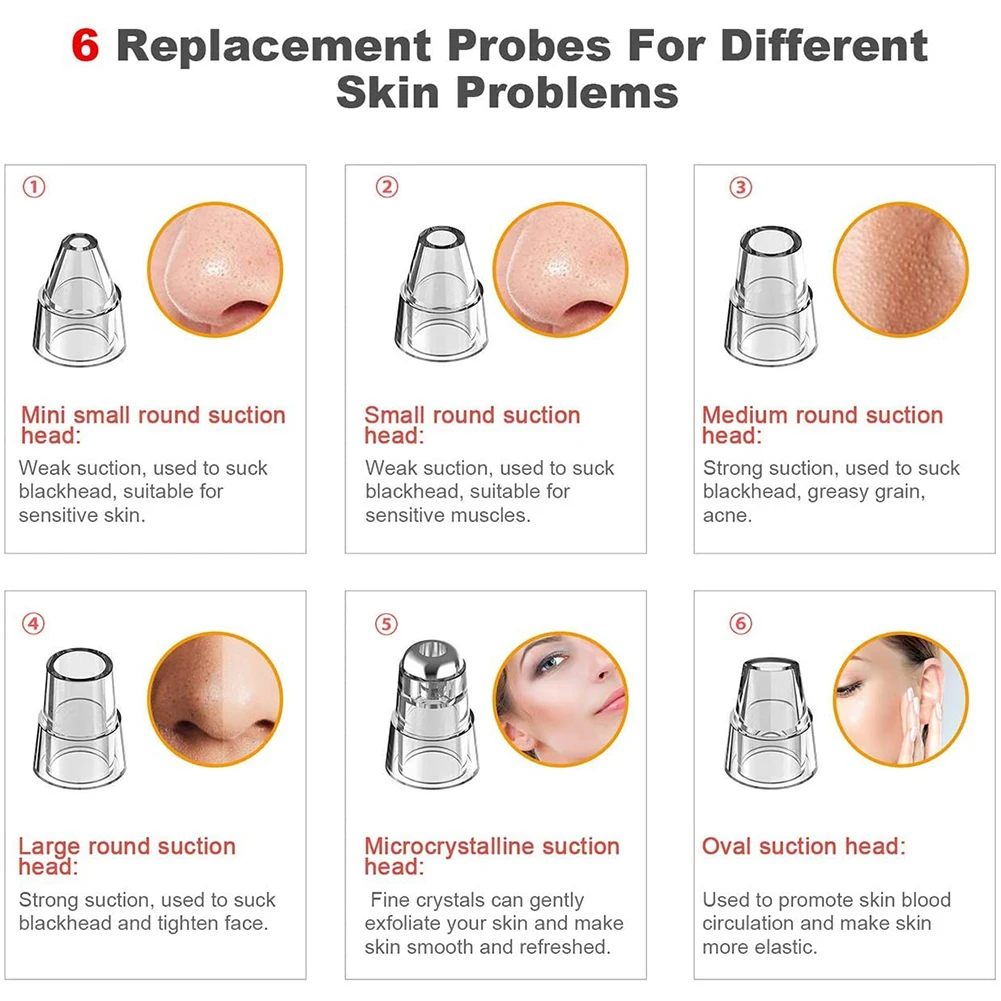 6 Replacement Probes For Different Skin Problems

①

Mini small round suction head:

Weak suction, used to suck blackhead, suitable for sensitive skin.

②

Small round suction head:

Weak suction, used to suck blackhead, suitable for sensitive muscles.

③

Medium round suction head:

Strong suction, used to suck blackhead, greasy grain, acne.

④

Large round suction head:

Strong suction, used to suck blackhead and tighten face.

⑤

Microcrystalline suction head:

Fine crystals can gently exfoliate your skin and make skin smooth and refreshed.

⑥

Oval suction head:

Used to promote skin blood circulation and make skin more elastic.