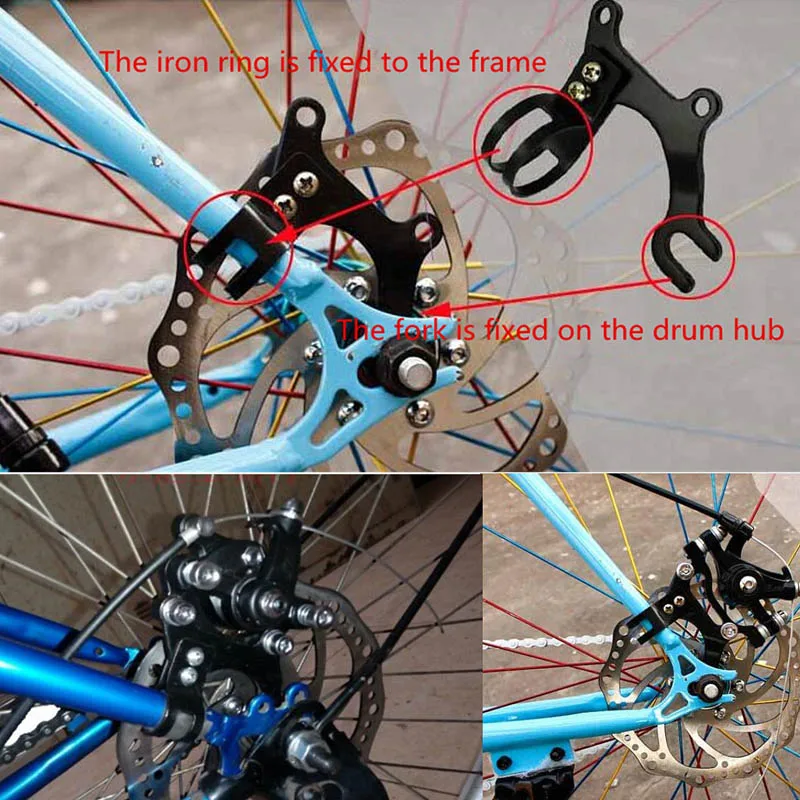 The iron ring is fixed to the frame

The fork is fixed on the drum hub