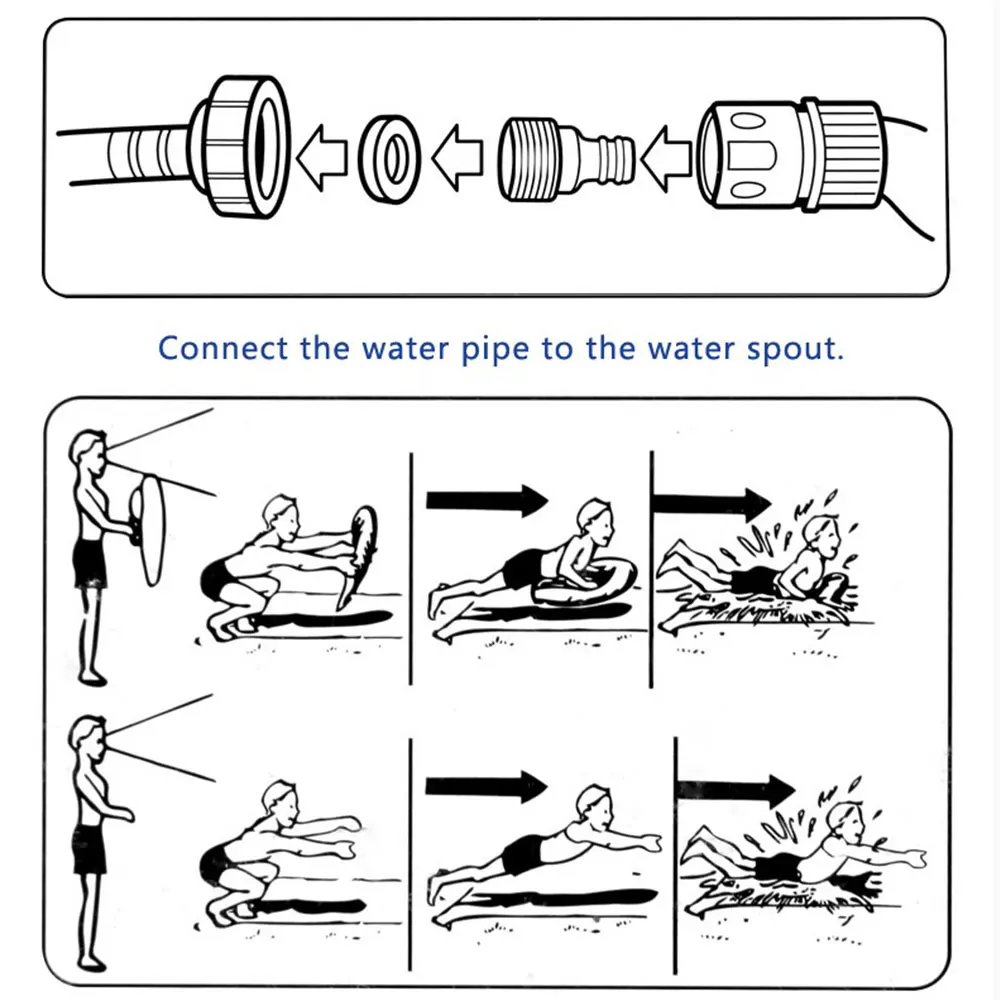 Connect the water pipe to the water spout.