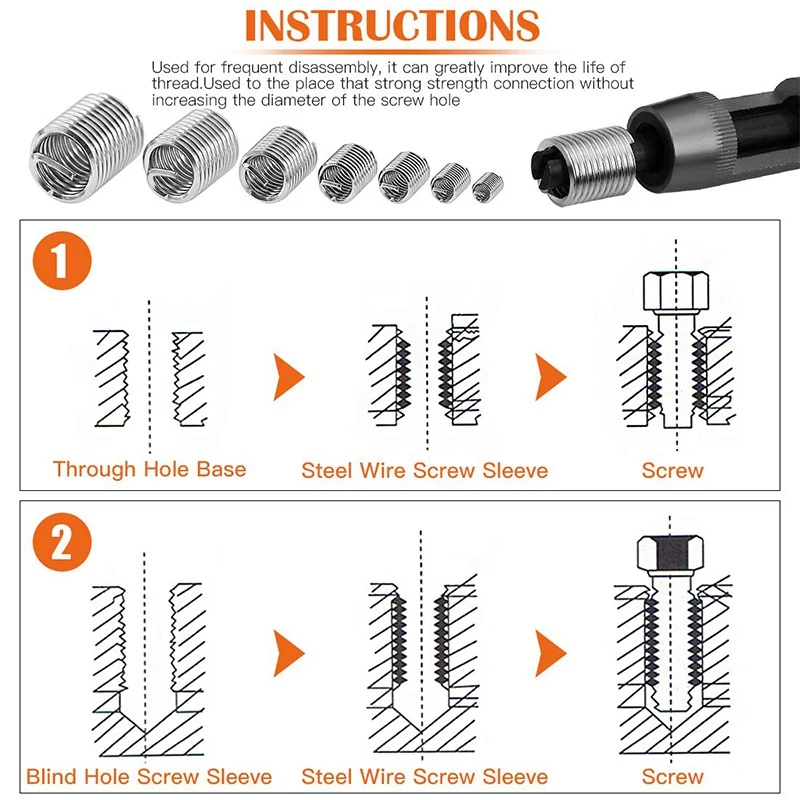 INSTRUCTIONS

Used for frequent disassembly, it can greatly improve the life of thread.Used to the place that strong strength connection without increasing the diameter of the screw hole

1

Through Hole Base

Steel Wire Screw Sleeve

Screw

2

Blind Hole Screw Sleeve

Steel Wire Screw Sleeve

Screw