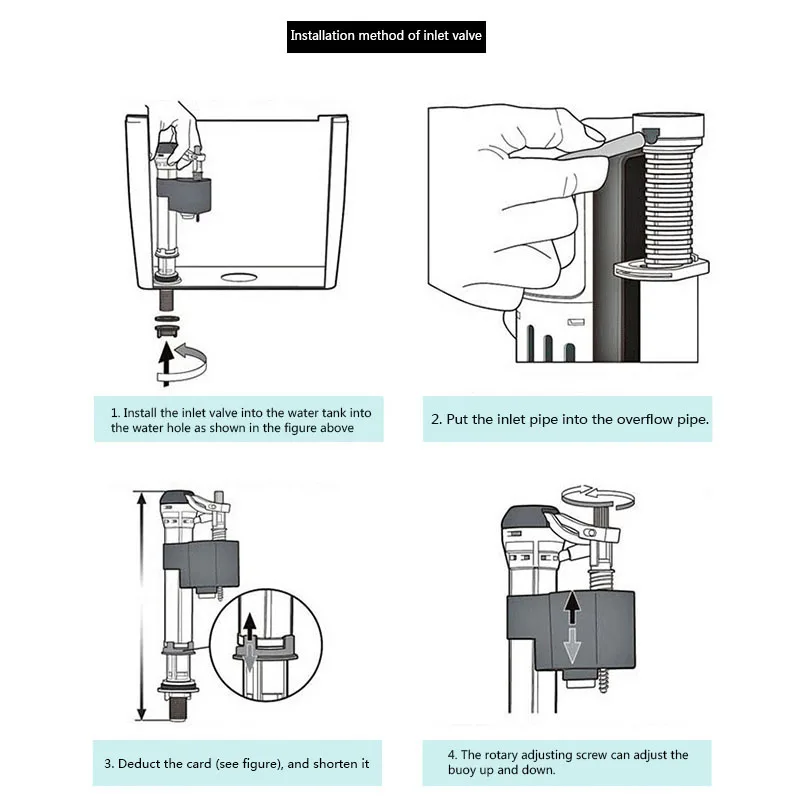 Installation method of inlet valve

1. Install the inlet valve into the water tank into the water hole as shown in the figure above

2. Put the inlet pipe into the overflow pipe.

3. Deduct the card (see figure), and shorten it

4. The rotary adjusting screw can adjust the buoy up and down.