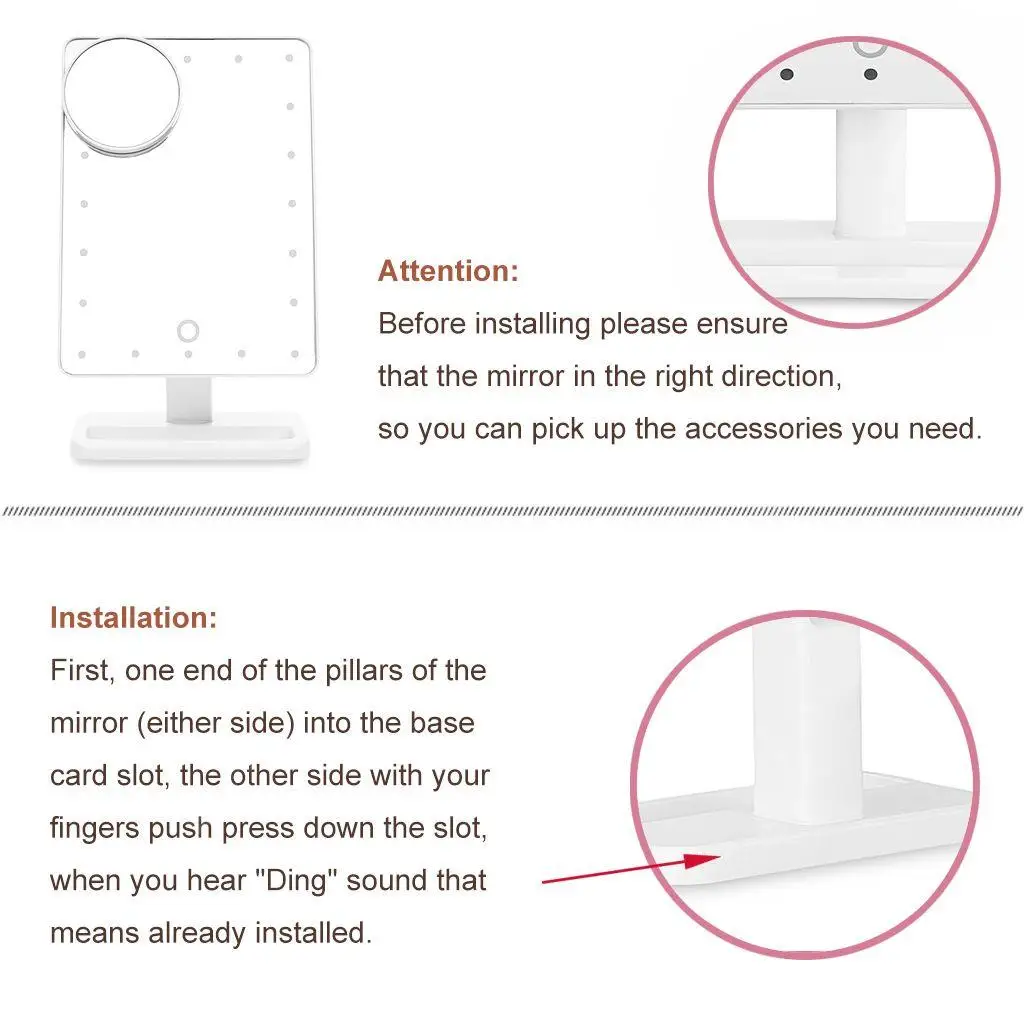 Attention:
Before installing please ensure that the mirror in the right direction, so you can pick up the accessories you need.

Installation:
First, one end of the pillars of the mirror (either side) into the base card slot, the other side with your fingers push press down the slot, when you hear "Ding" sound that means already installed.