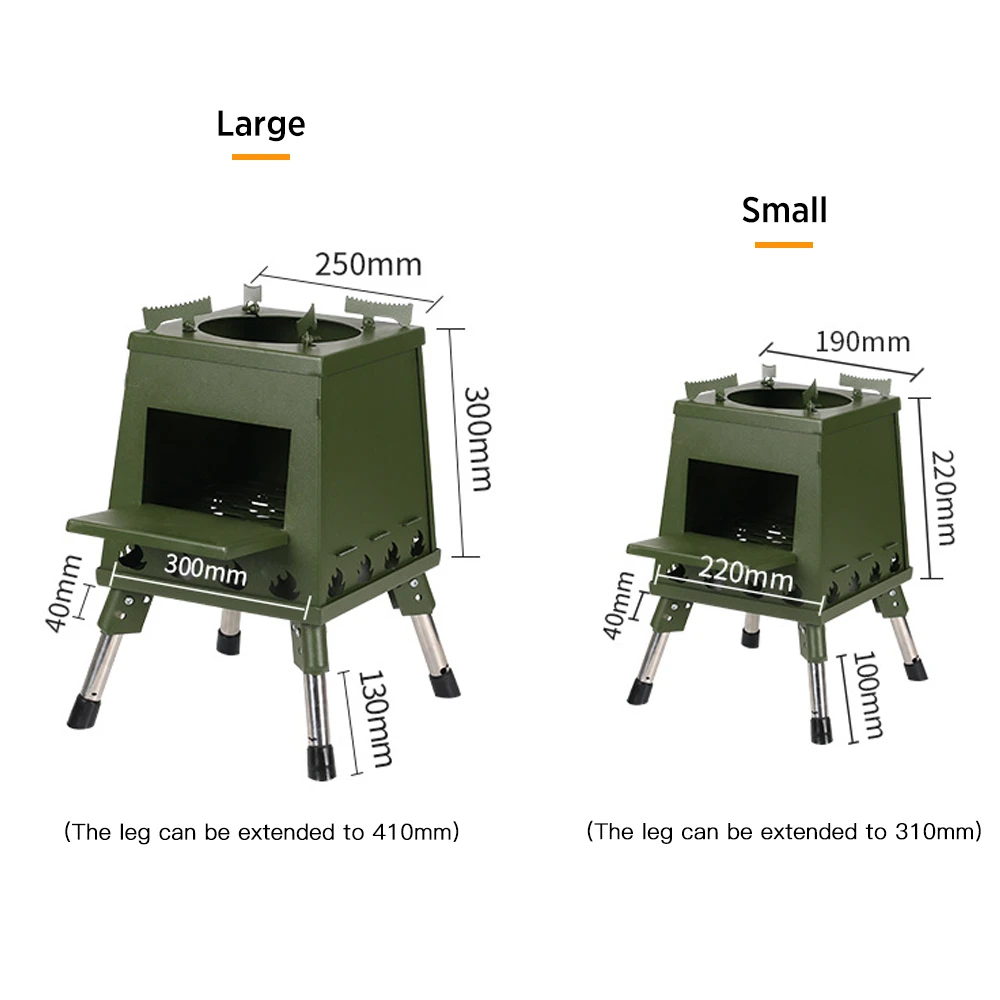 Large

250mm

300mm

300mm

40mm

130mm

(The leg can be extended to 410mm)

Small

190mm

220mm

220mm

40mm

100mm

(The leg can be extended to 310mm)