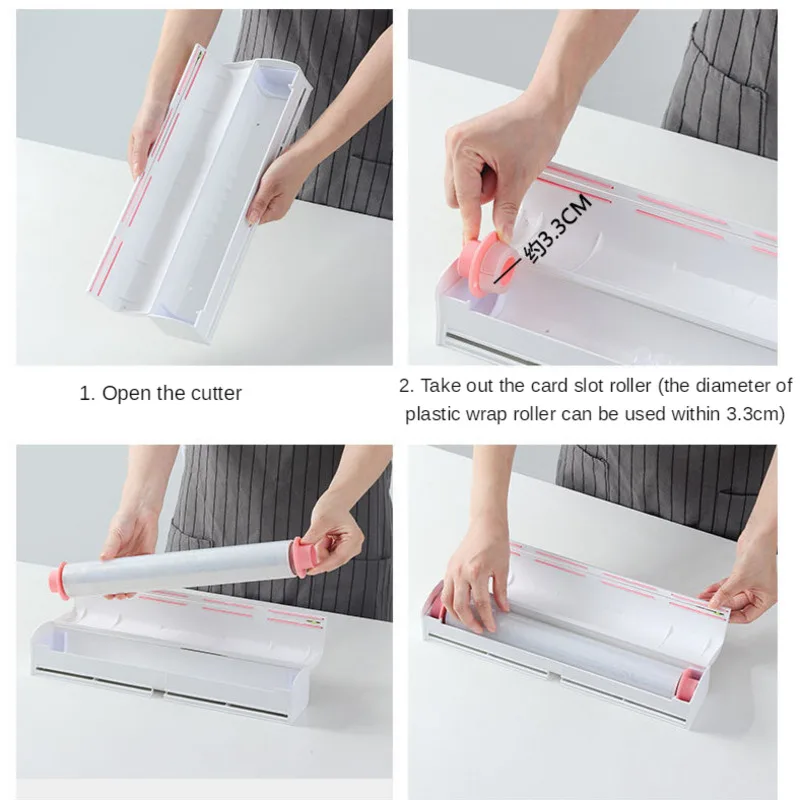 约3.3CM

1. Open the cutter

2. Take out the card slot roller (the diameter of plastic wrap roller can be used within 3.3cm)