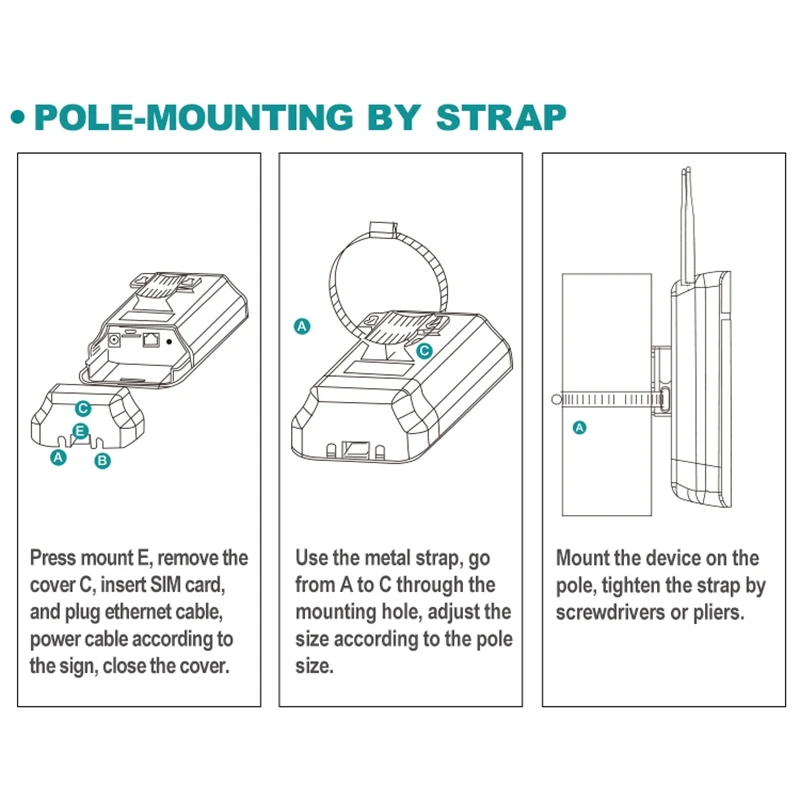 • POLE-MOUNTING BY STRAP

C
E
A
B

Press mount E, remove the cover C, insert SIM card, and plug ethernet cable, power cable according to the sign, close the cover.

A
C

Use the metal strap, go from A to C through the mounting hole, adjust the size according to the pole size.

A

Mount the device on the pole, tighten the strap by screwdrivers or pliers.