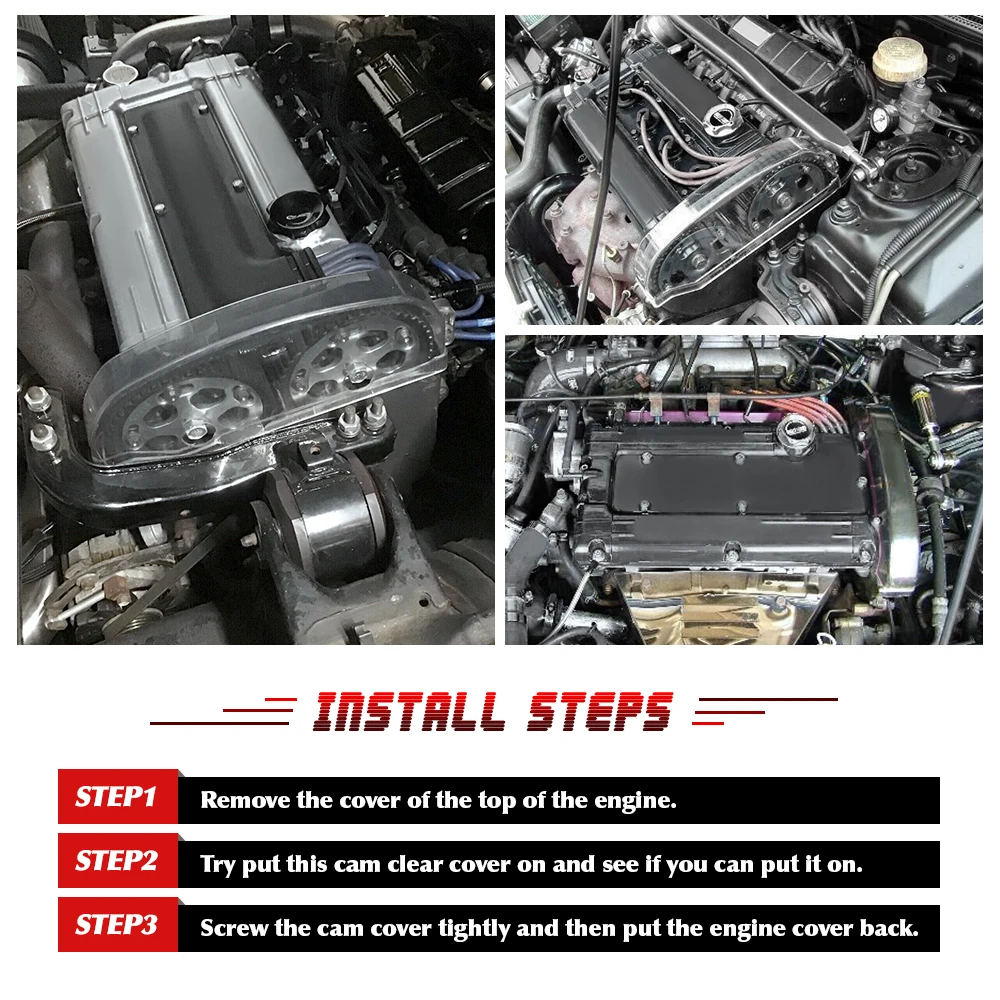 INSTALL STEPS

STEP1 Remove the cover of the top of the engine.

STEP2 Try put this cam clear cover on and see if you can put it on.

STEP3 Screw the cam cover tightly and then put the engine cover back.