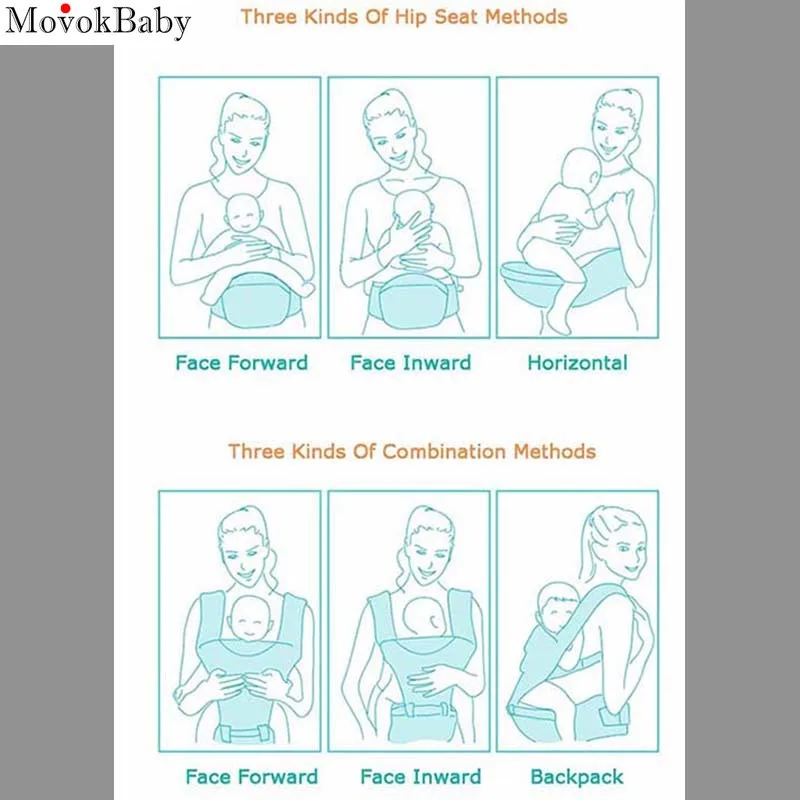 MovokBaby

Three Kinds Of Hip Seat Methods

Face Forward

Face Inward

Horizontal

Three Kinds Of Combination Methods

Face Forward

Face Inward

Backpack