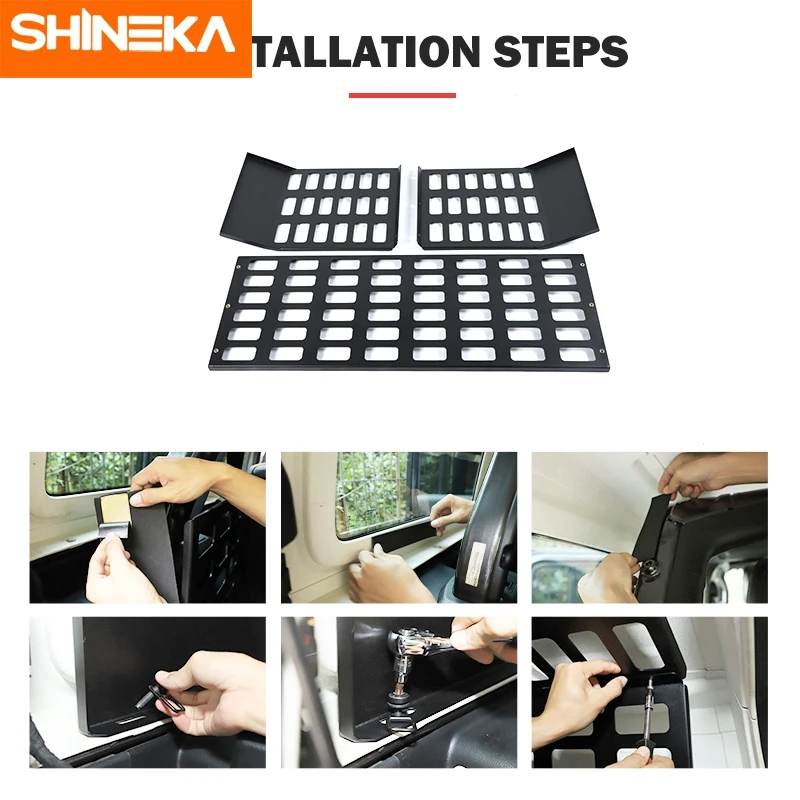 SHINEKA
TALLATION STEPS