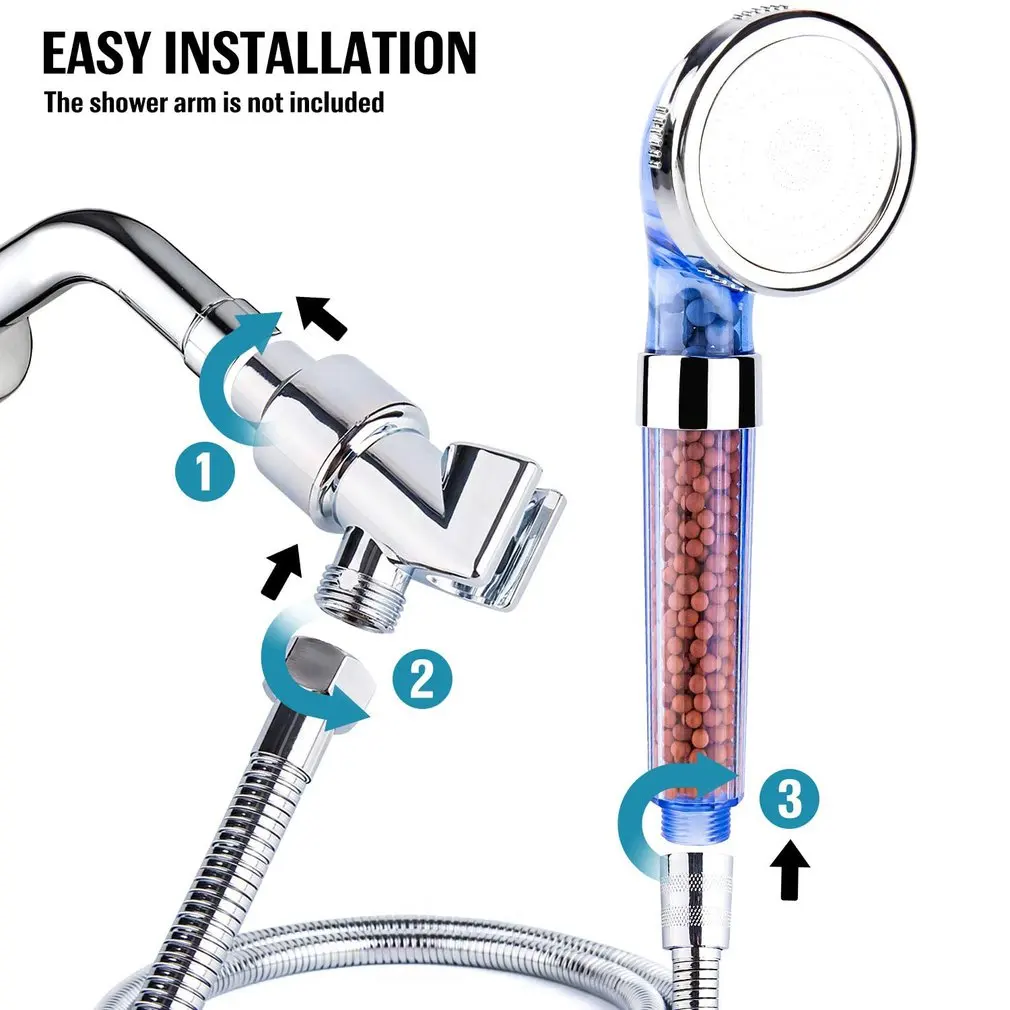 EASY INSTALLATION
The shower arm is not included

1

2

3