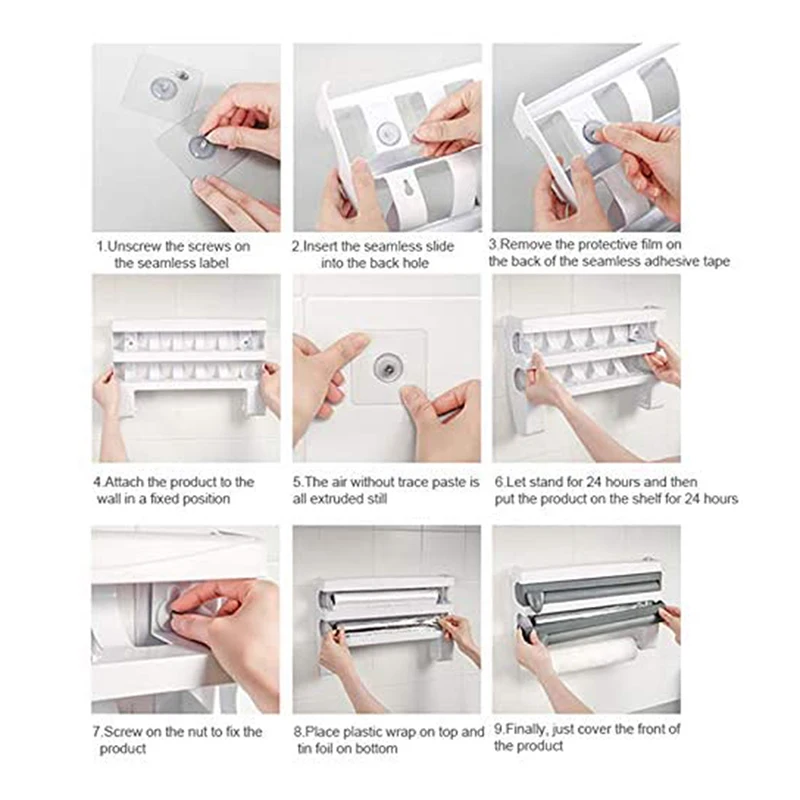 1.Unscrew the screws on the seamless label

2.Insert the seamless slide into the back hole

3.Remove the protective film on the back of the seamless adhesive tape

4.Attach the product to the wall in a fixed position

5.The air without trace paste is all extruded still

6.Let stand for 24 hours and then put the product on the shelf for 24 hours

7.Screw on the nut to fix the product

8.Place plastic wrap on top and tin foil on bottom

9.Finally, just cover the front of the product