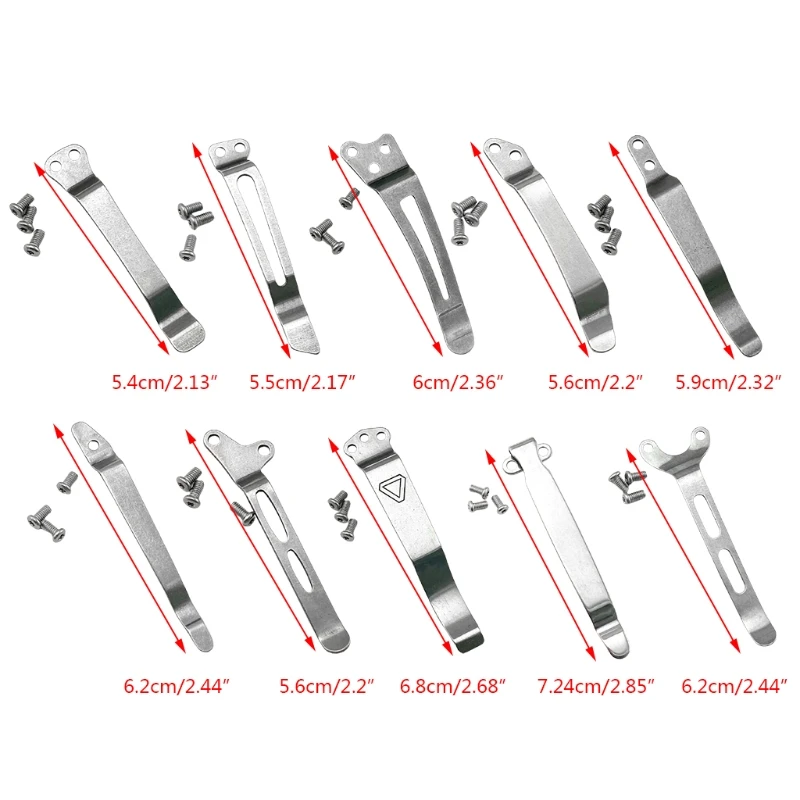 5.4cm/2.13″ 5.5cm/2.17″ 6cm/2.36″ 5.6cm/2.2″ 5.9cm/2.32″

6.2cm/2.44″ 5.6cm/2.2″ 6.8cm/2.68″ 7.24cm/2.85″ 6.2cm/2.44″