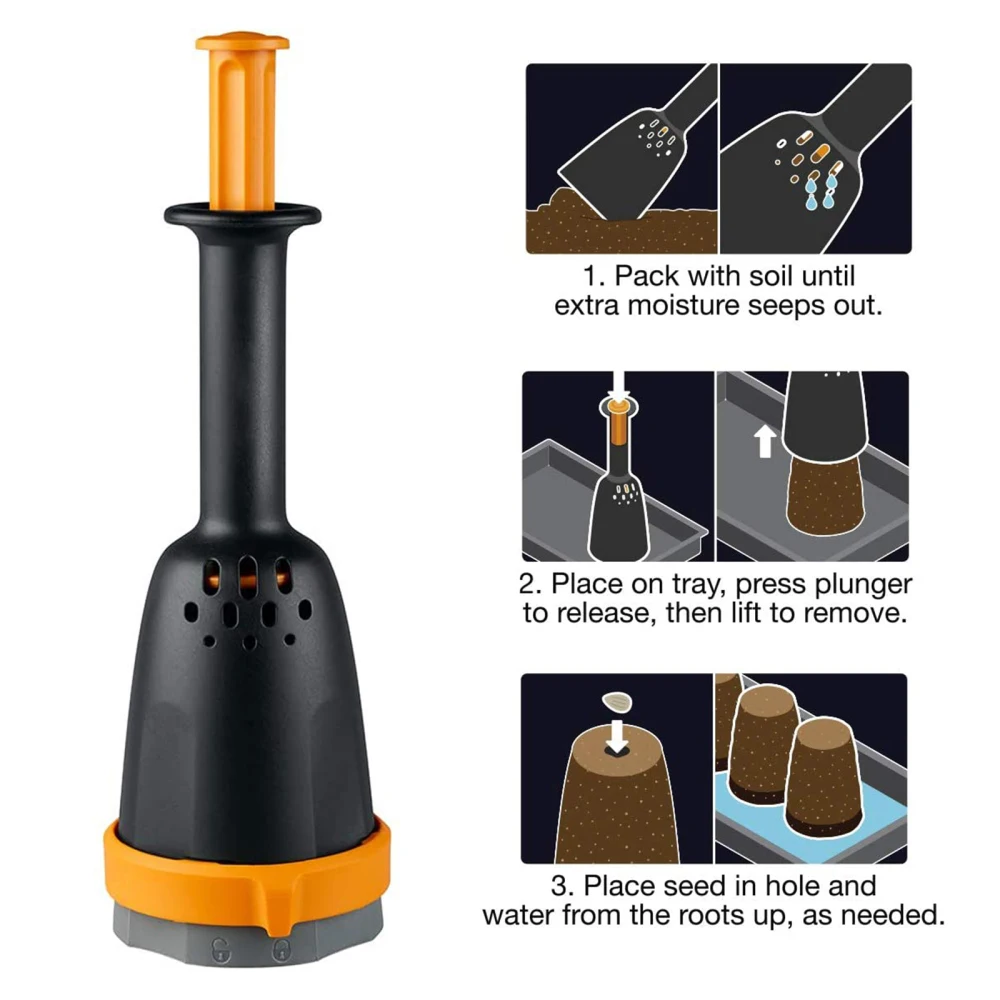 1. Pack with soil until extra moisture seeps out.

2. Place on tray, press plunger to release, then lift to remove.

3. Place seed in hole and water from the roots up, as needed.