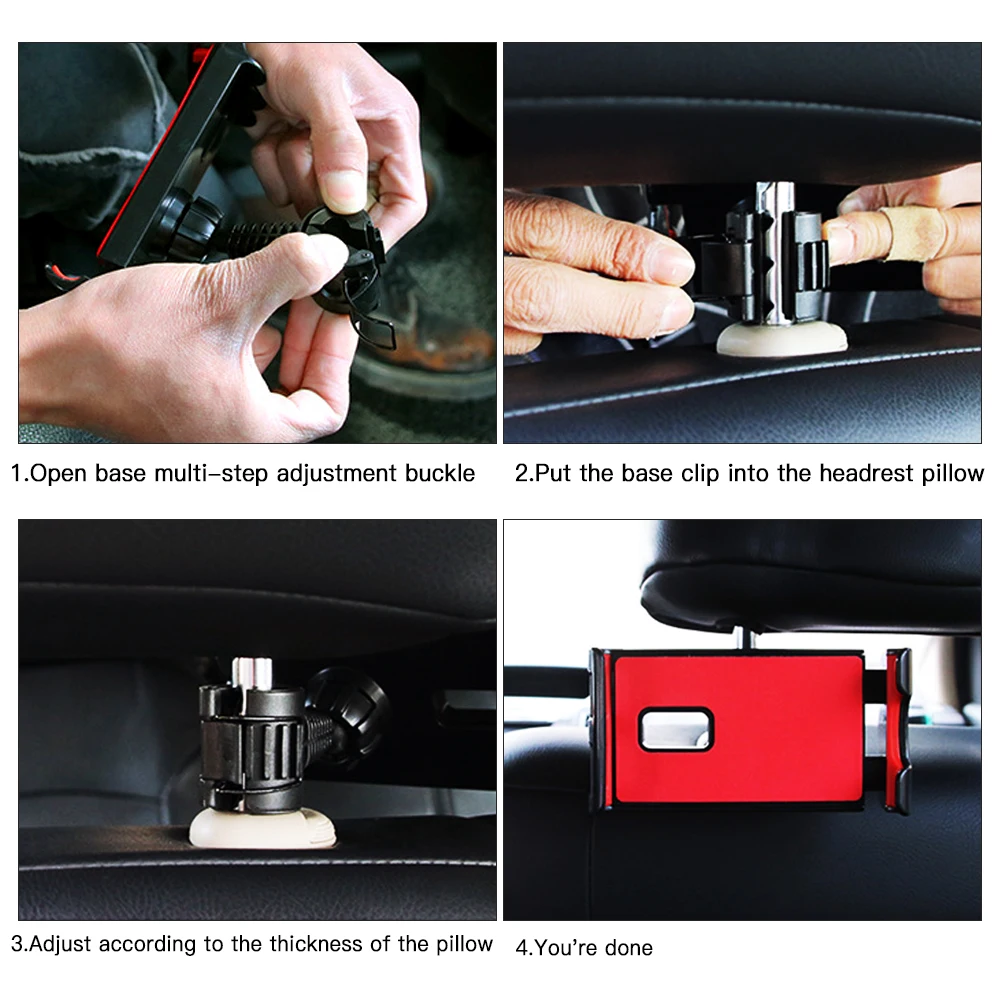 1.Open base multi-step adjustment buckle

2.Put the base clip into the headrest pillow

3.Adjust according to the thickness of the pillow

4.You're done