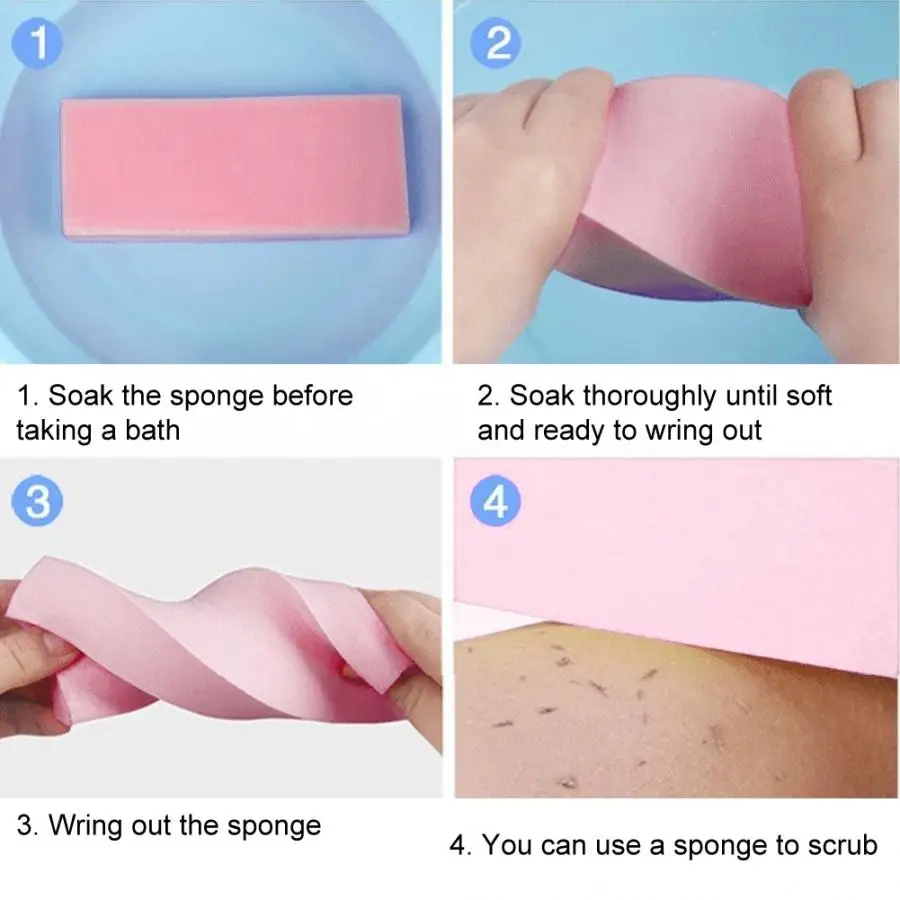 1

2

1. Soak the sponge before taking a bath

2. Soak thoroughly until soft and ready to wring out

3

4

3. Wring out the sponge

4. You can use a sponge to scrub