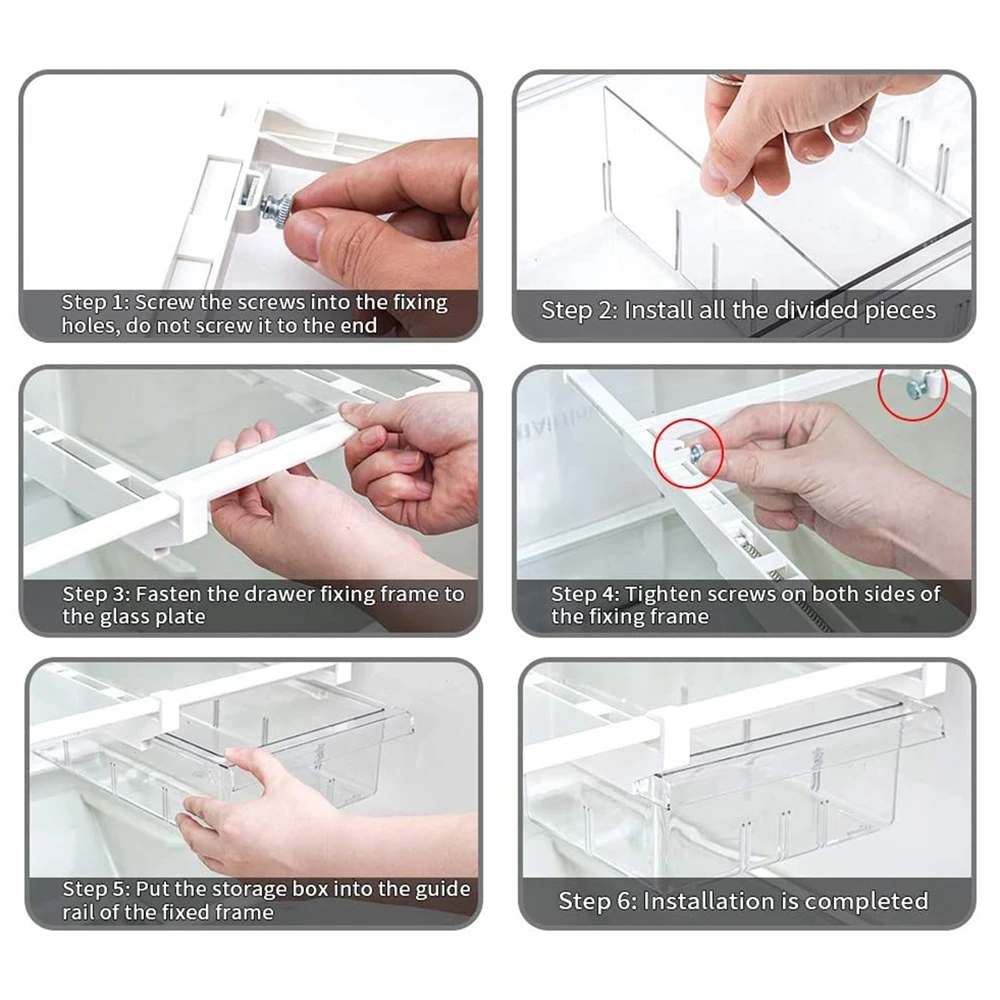 Step 1: Screw the screws into the fixing holes, do not screw it to the end

Step 2: Install all the divided pieces

Step 3: Fasten the drawer fixing frame to the glass plate

Step 4: Tighten screws on both sides of the fixing frame

Step 5: Put the storage box into the guide rail of the fixed frame

Step 6: Installation is completed