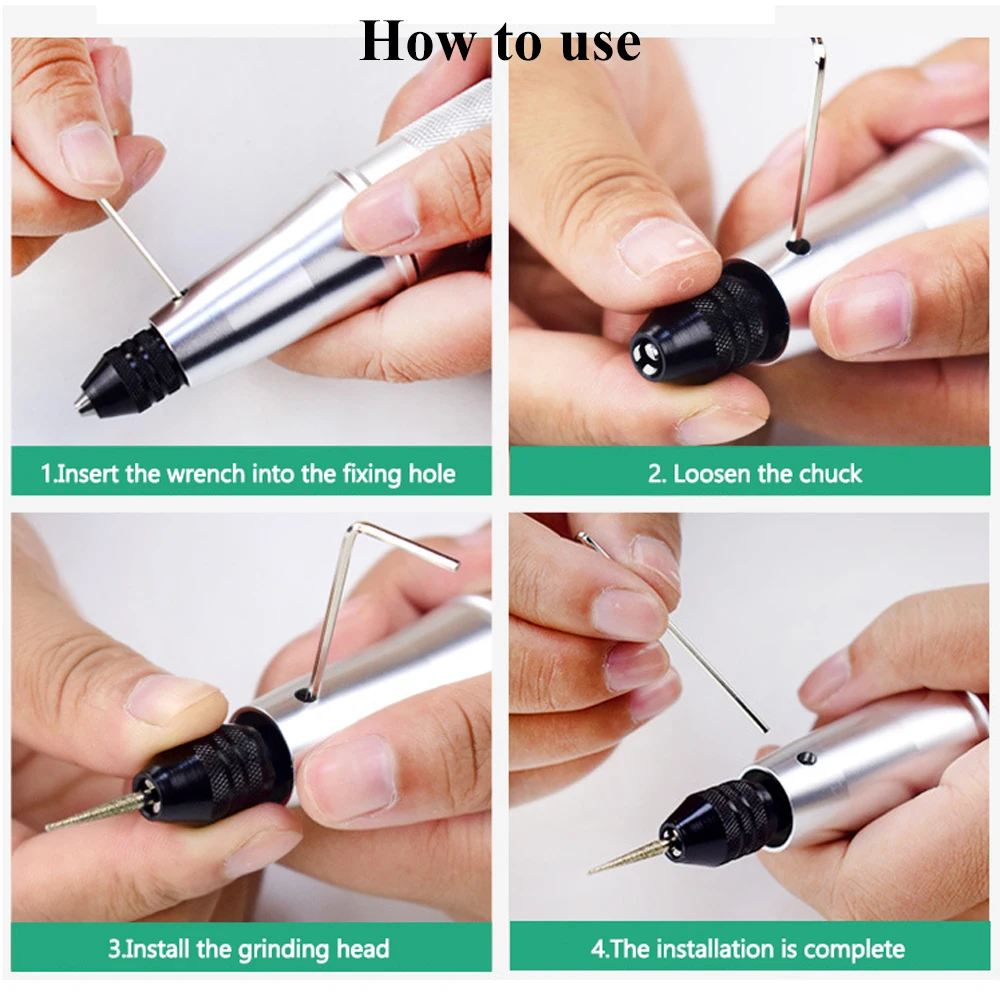 How to use

1.Insert the wrench into the fixing hole

2. Loosen the chuck

3.Install the grinding head

4.The installation is complete