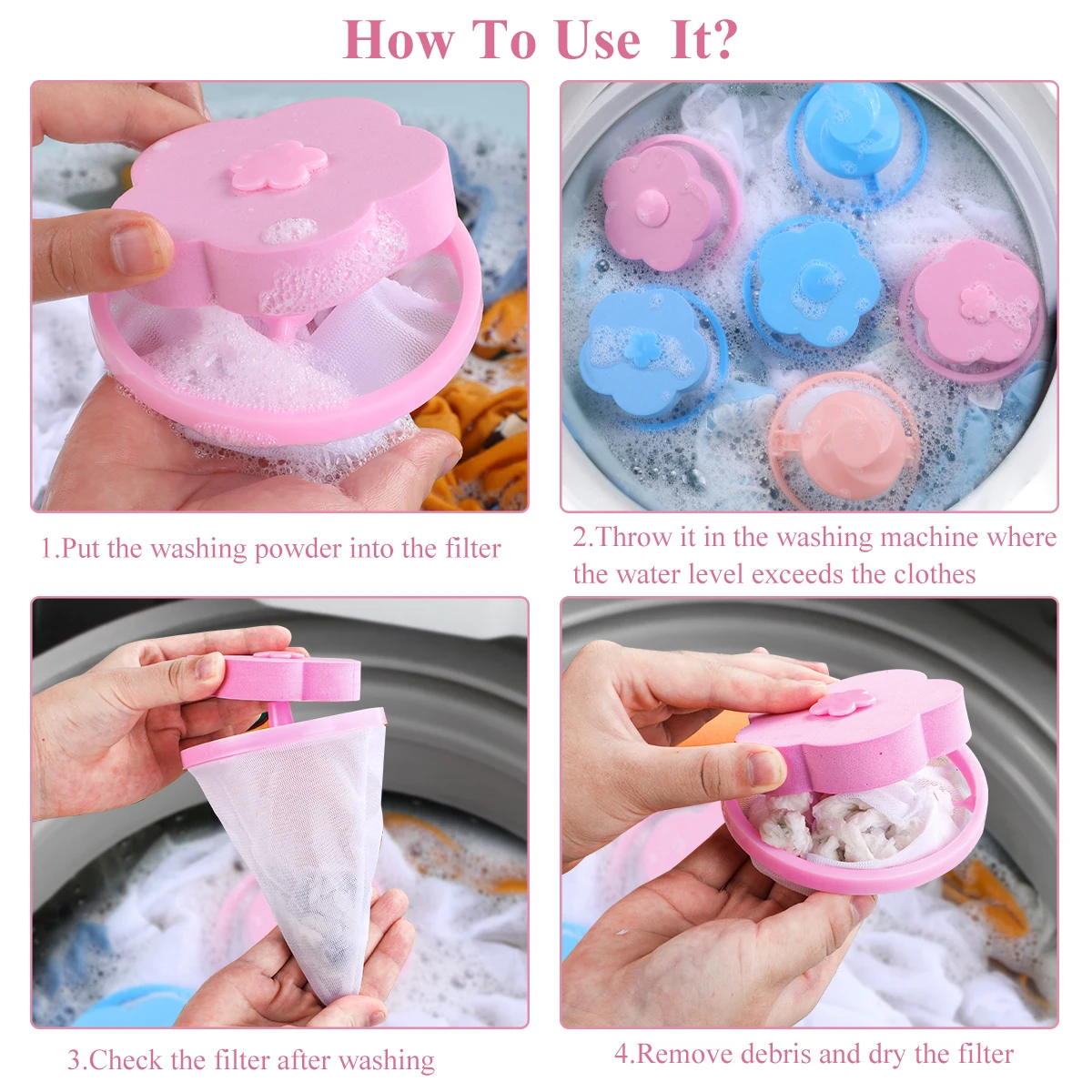 How To Use It?

1.Put the washing powder into the filter

2.Throw it in the washing machine where the water level exceeds the clothes

3.Check the filter after washing

4.Remove debris and dry the filter