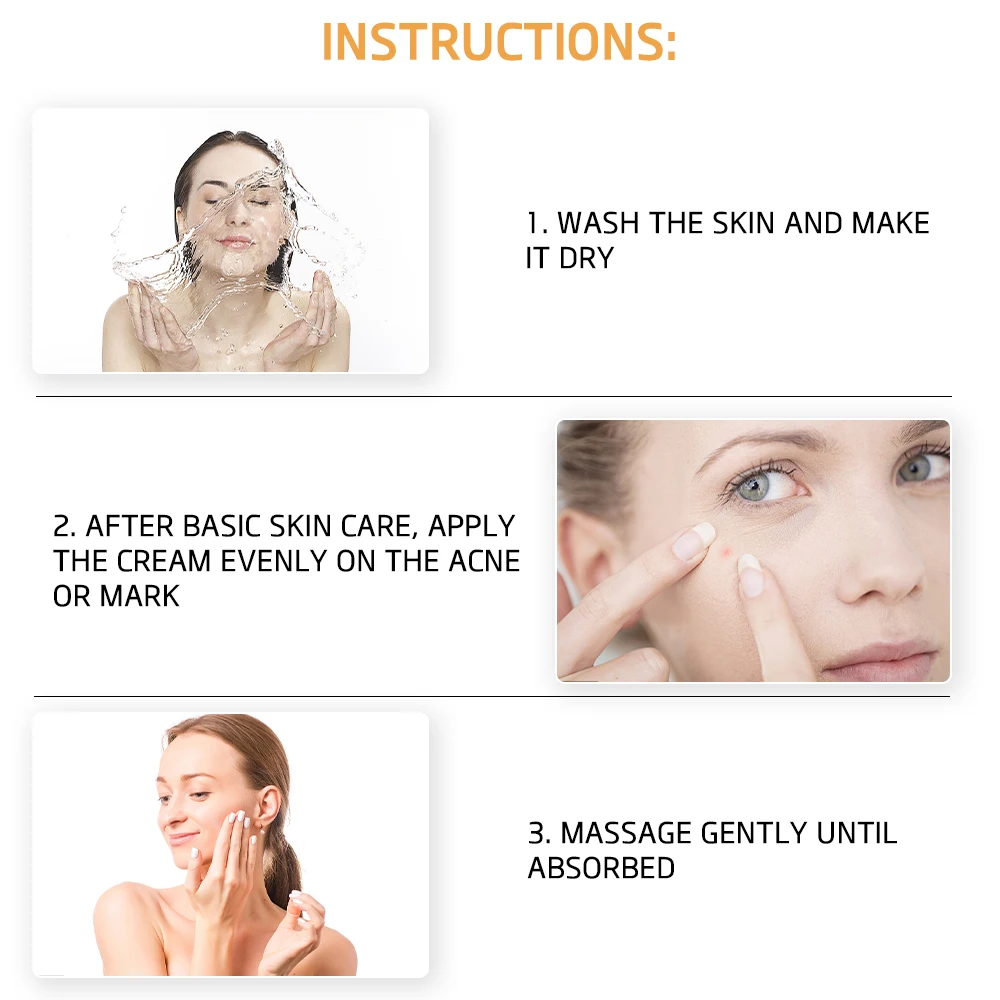 INSTRUCTIONS:

1. WASH THE SKIN AND MAKE IT DRY

2. AFTER BASIC SKIN CARE, APPLY THE CREAM EVENLY ON THE ACNE OR MARK

3. MASSAGE GENTLY UNTIL ABSORBED