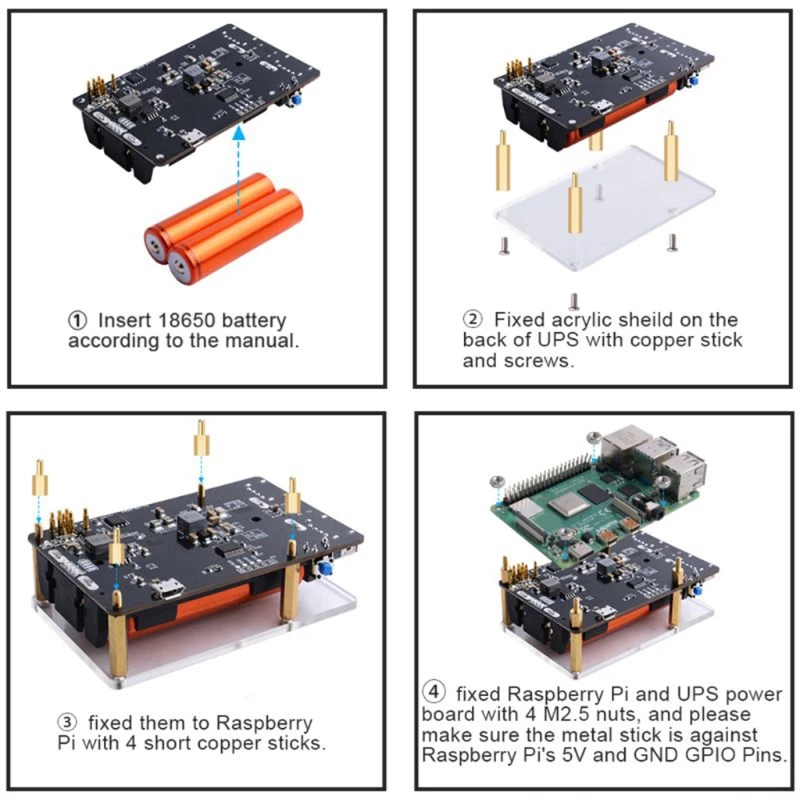 ① Insert 18650 battery according to the manual.

② Fixed acrylic sheild on the back of UPS with copper stick and screws.

③ fixed them to Raspberry Pi with 4 short copper sticks.

④ fixed Raspberry Pi and UPS power board with 4 M2.5 nuts, and please make sure the metal stick is against Raspberry Pi's 5V and GND GPIO Pins.