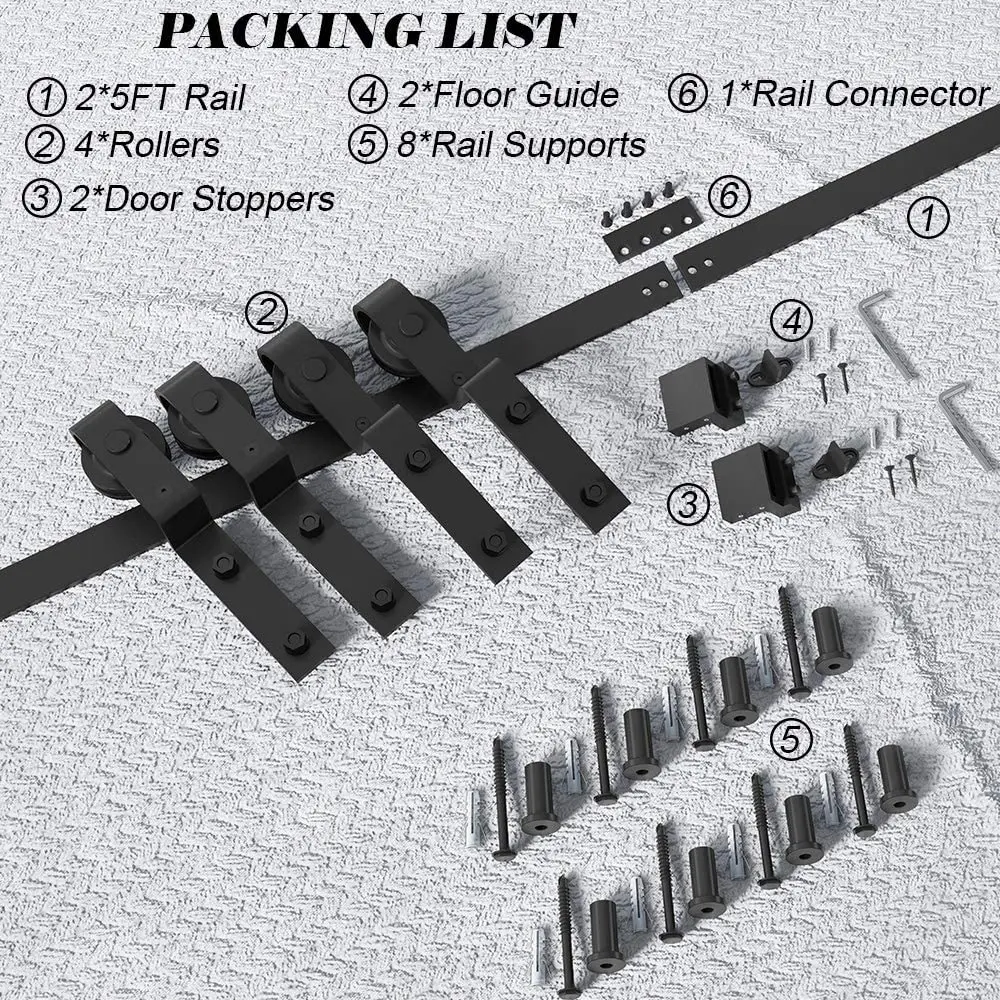 PACKING LIST

① 2*5FT Rail
② 4*Rollers
③ 2*Door Stoppers
④ 2*Floor Guide
⑤ 8*Rail Supports
⑥ 1*Rail Connector

⑥
①
②
④
③
⑤