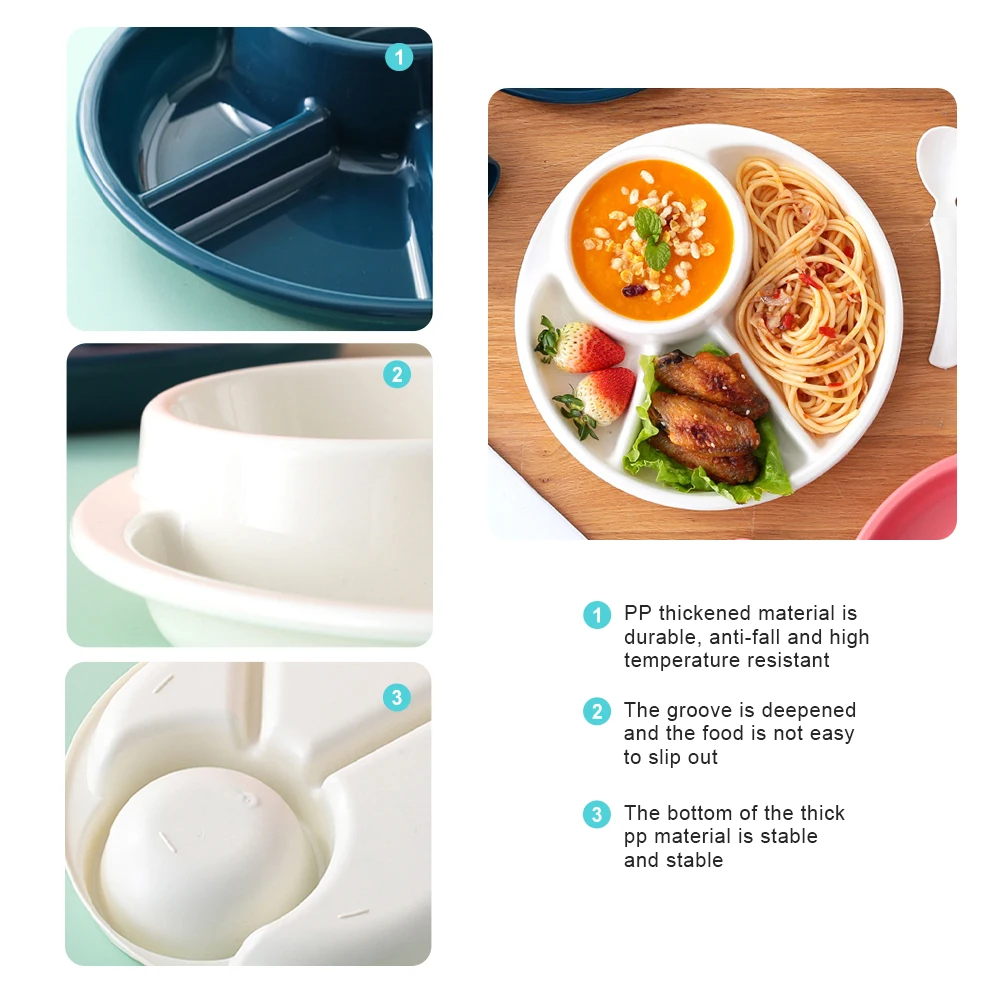 1

2

3

1 PP thickened material is durable, anti-fall and high temperature resistant

2 The groove is deepened and the food is not easy to slip out

3 The bottom of the thick pp material is stable and stable