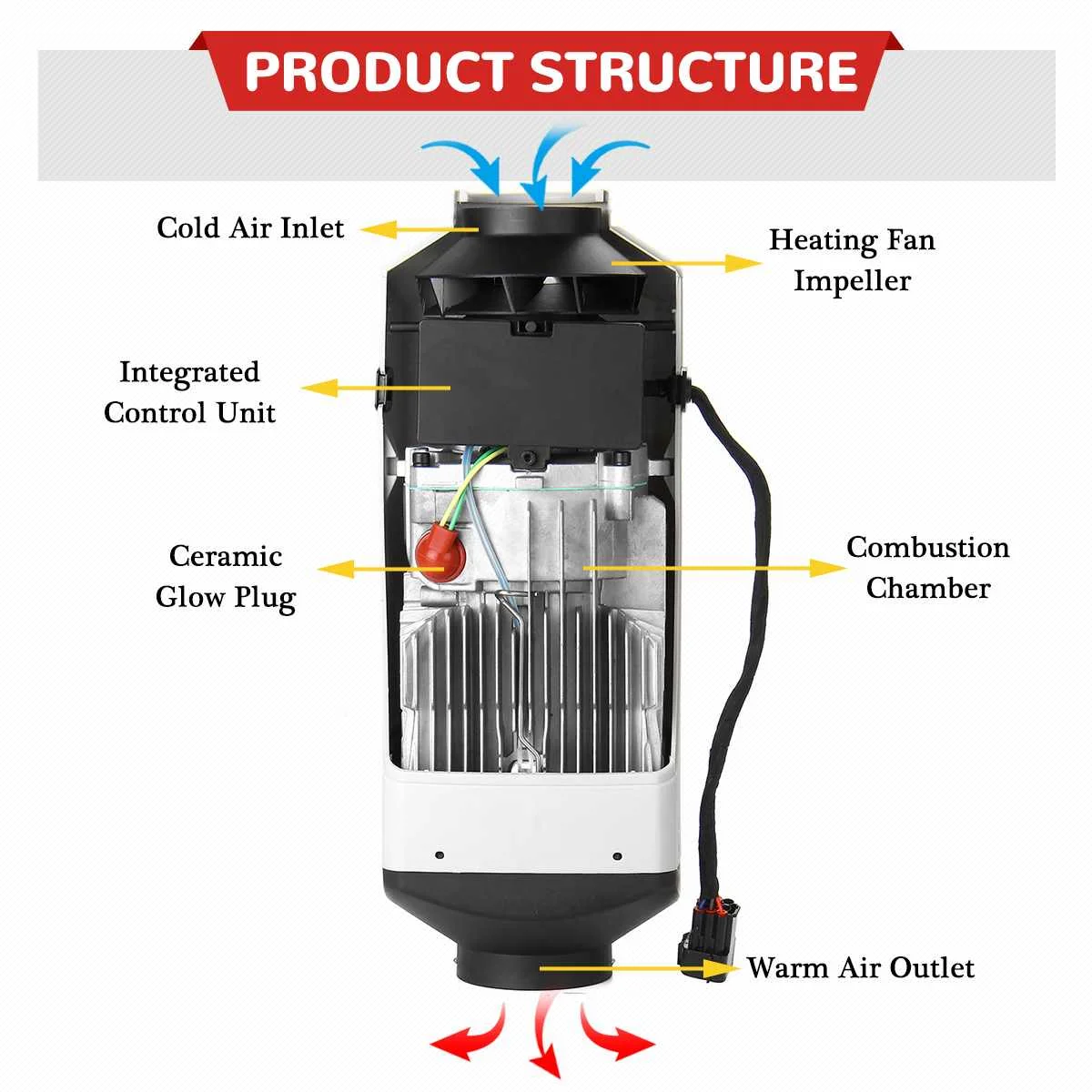 PRODUCT STRUCTURE

Cold Air Inlet

Heating Fan Impeller

Integrated Control Unit

Ceramic Glow Plug

Combustion Chamber

Warm Air Outlet