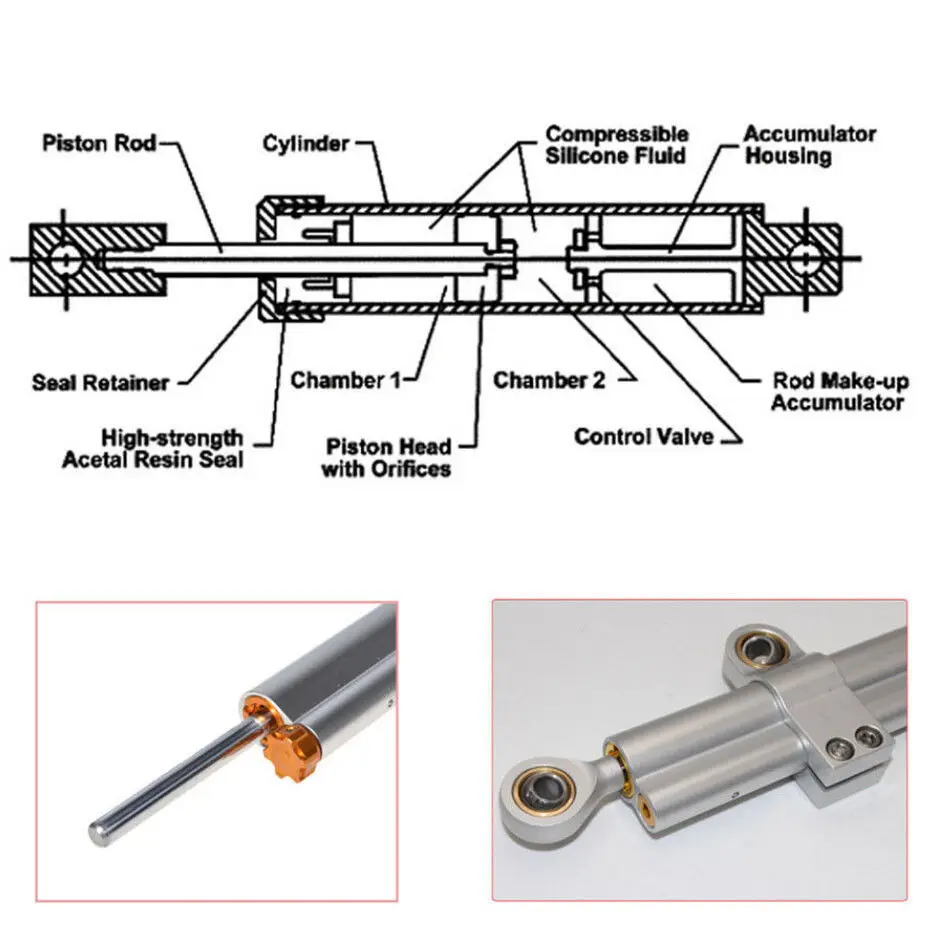 Piston Rod
Cylinder
Compressible Silicone Fluid
Accumulator Housing
Seal Retainer
High-strength Acetal Resin Seal
Chamber 1
Piston Head with Orifices
Chamber 2
Control Valve
Rod Make-up Accumulator