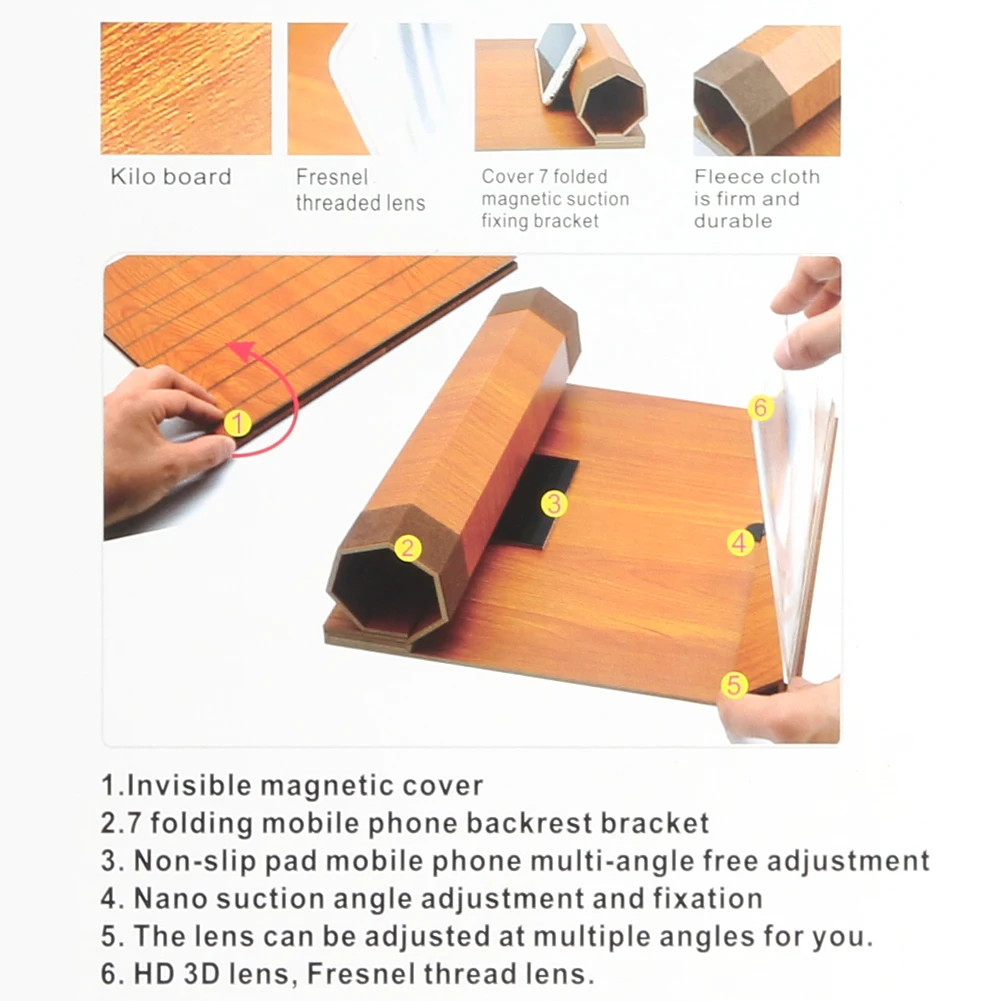 Kilo board

Fresnel threaded lens

Cover 7 folded magnetic suction fixing bracket

Fleece cloth is firm and durable

1

2

3

4

5

6

1.Invisible magnetic cover
2.7 folding mobile phone backrest bracket
3. Non-slip pad mobile phone multi-angle free adjustment
4. Nano suction angle adjustment and fixation
5. The lens can be adjusted at multiple angles for you.
6. HD 3D lens, Fresnel thread lens.