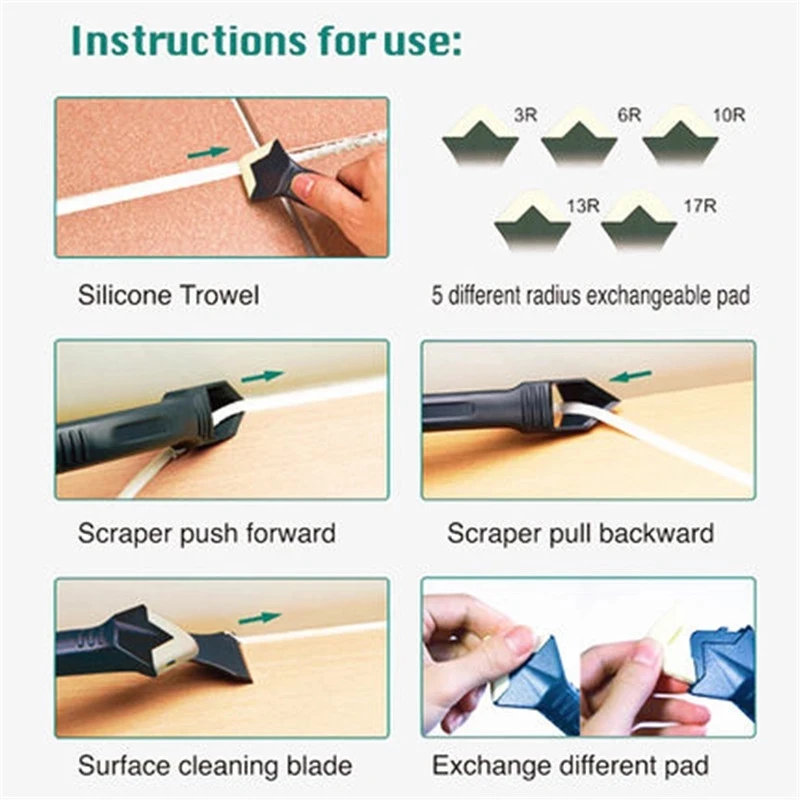 Instructions for use:

3R
6R
10R
13R
17R

Silicone Trowel

5 different radius exchangeable pad

Scraper push forward

Scraper pull backward

Surface cleaning blade

Exchange different pad