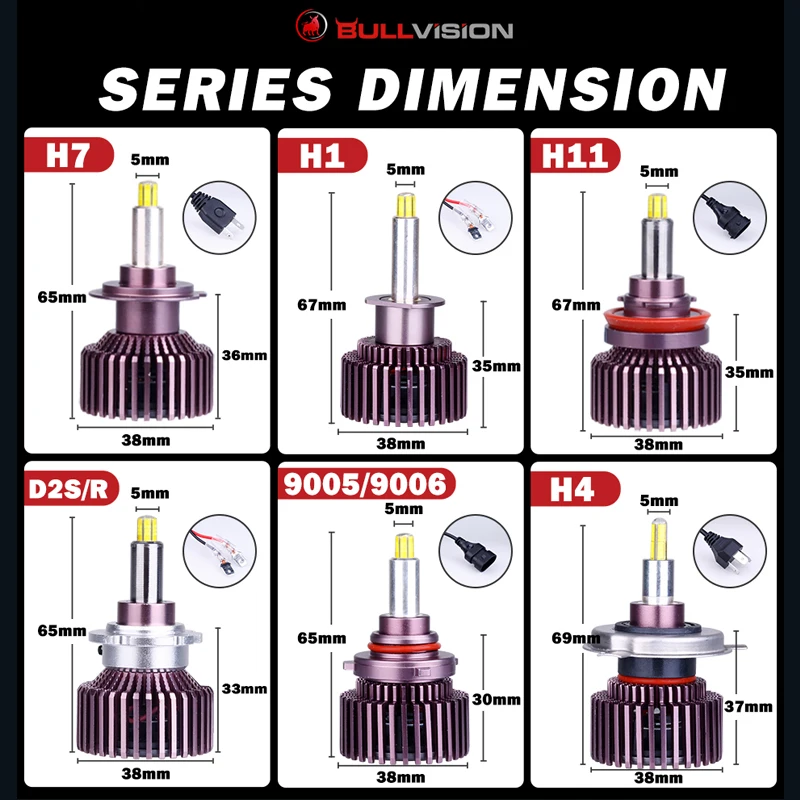 BULLVISION

SERIES DIMENSION

H7
5mm
65mm
36mm
38mm

H1
5mm
67mm
35mm
38mm

H11
5mm
67mm
35mm
38mm

D2S/R
5mm
65mm
33mm
38mm

9005/9006
5mm
65mm
30mm
38mm

H4
5mm
69mm
37mm
38mm