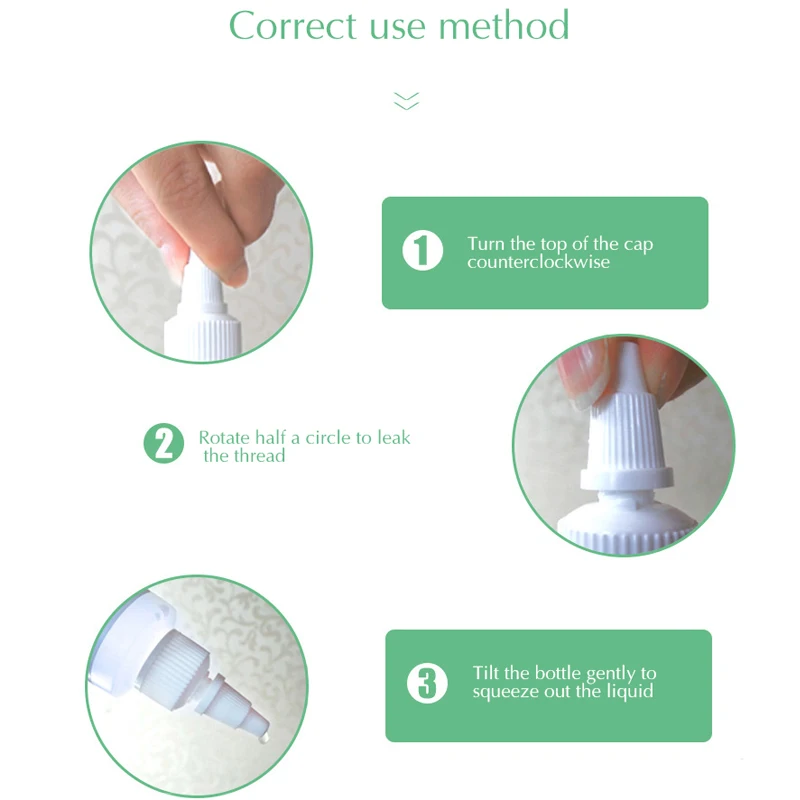 Correct use method

1 Turn the top of the cap counterclockwise

2 Rotate half a circle to leak the thread

3 Tilt the bottle gently to squeeze out the liquid