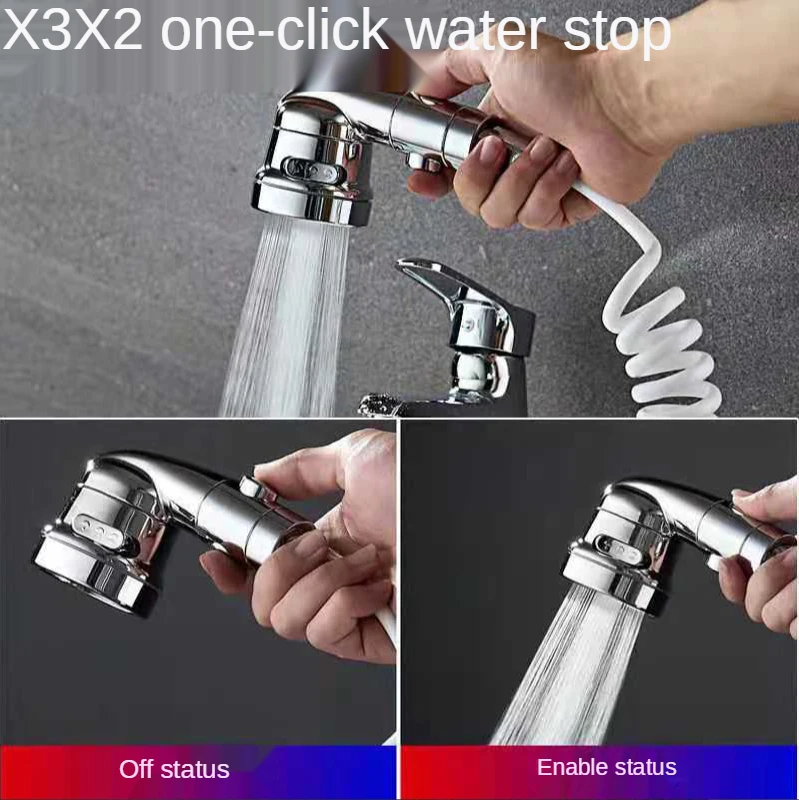 X3X2 one-click water stop

Off status

Enable status