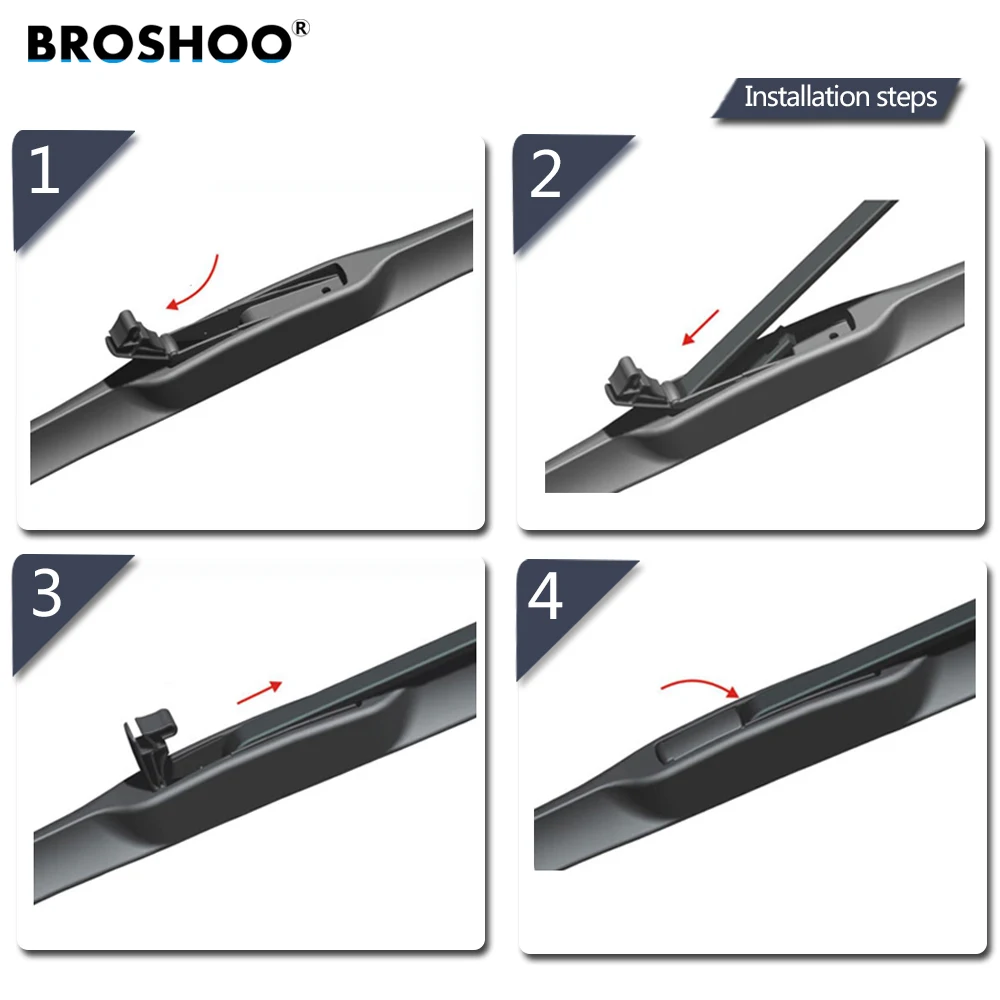 BROSHOO®

Installation steps

1

2

3

4