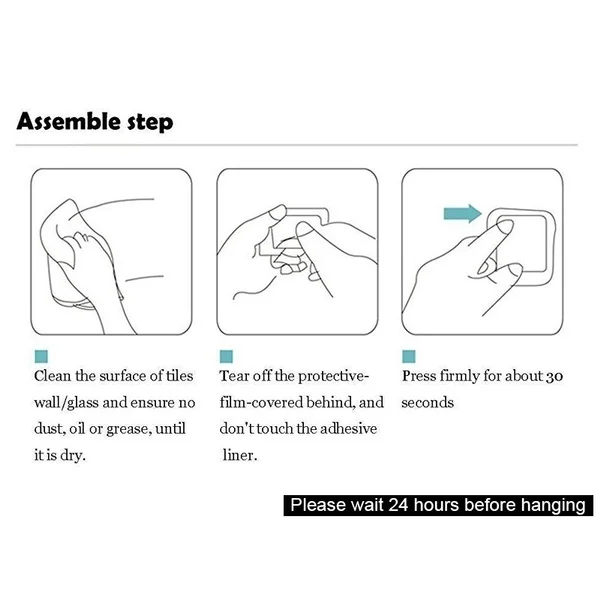 Assemble step

Clean the surface of tiles wall/glass and ensure no dust, oil or grease, until it is dry.

Tear off the protective-film-covered behind, and don't touch the adhesive liner.

Press firmly for about 30 seconds

Please wait 24 hours before hanging