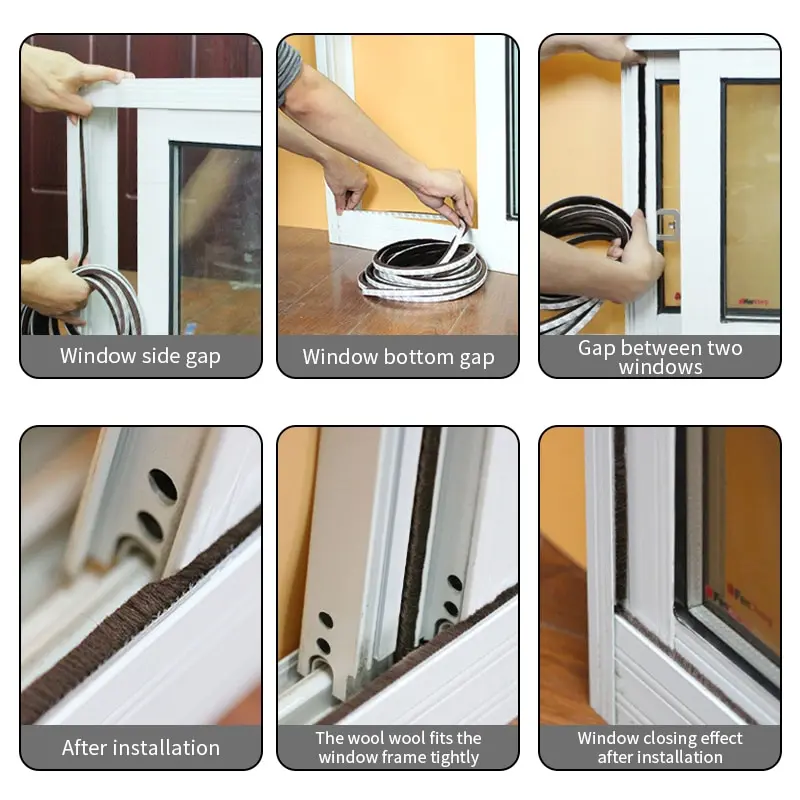 Window side gap

Window bottom gap

Gap between two windows

After installation

The wool wool fits the window frame tightly

Window closing effect after installation