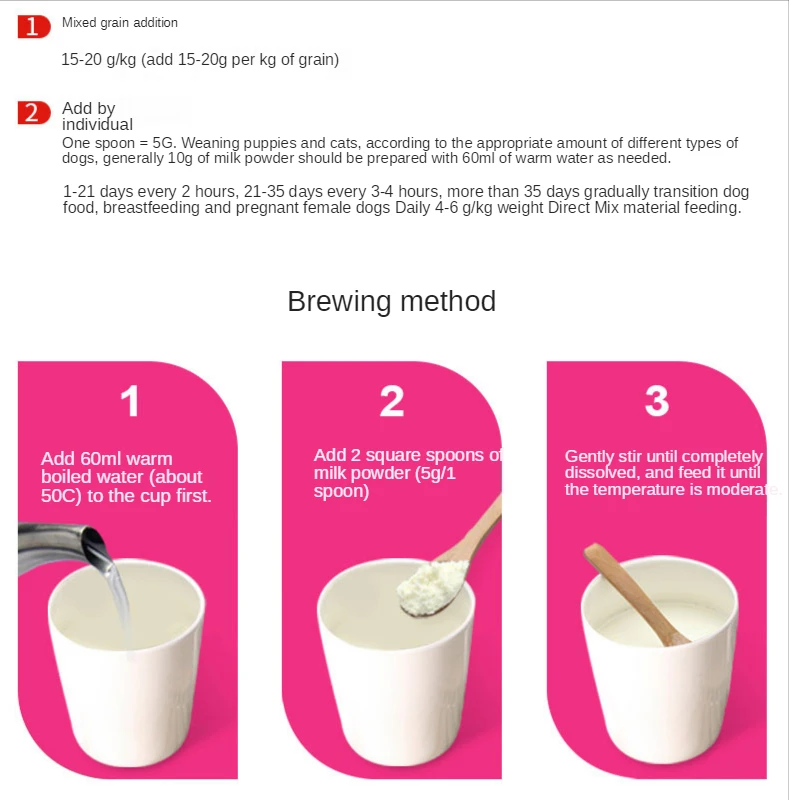 1 Mixed grain addition

15-20 g/kg (add 15-20g per kg of grain)

2 Add by individual

One spoon = 5G. Weaning puppies and cats, according to the appropriate amount of different types of dogs, generally 10g of milk powder should be prepared with 60ml of warm water as needed.

1-21 days every 2 hours, 21-35 days every 3-4 hours, more than 35 days gradually transition dog food, breastfeeding and pregnant female dogs Daily 4-6 g/kg weight Direct Mix material feeding.

Brewing method

1

Add 60ml warm boiled water (about 50C) to the cup first.

2

Add 2 square spoons of milk powder (5g/1 spoon)

3

Gently stir until completely dissolved, and feed it until the temperature is moderate.