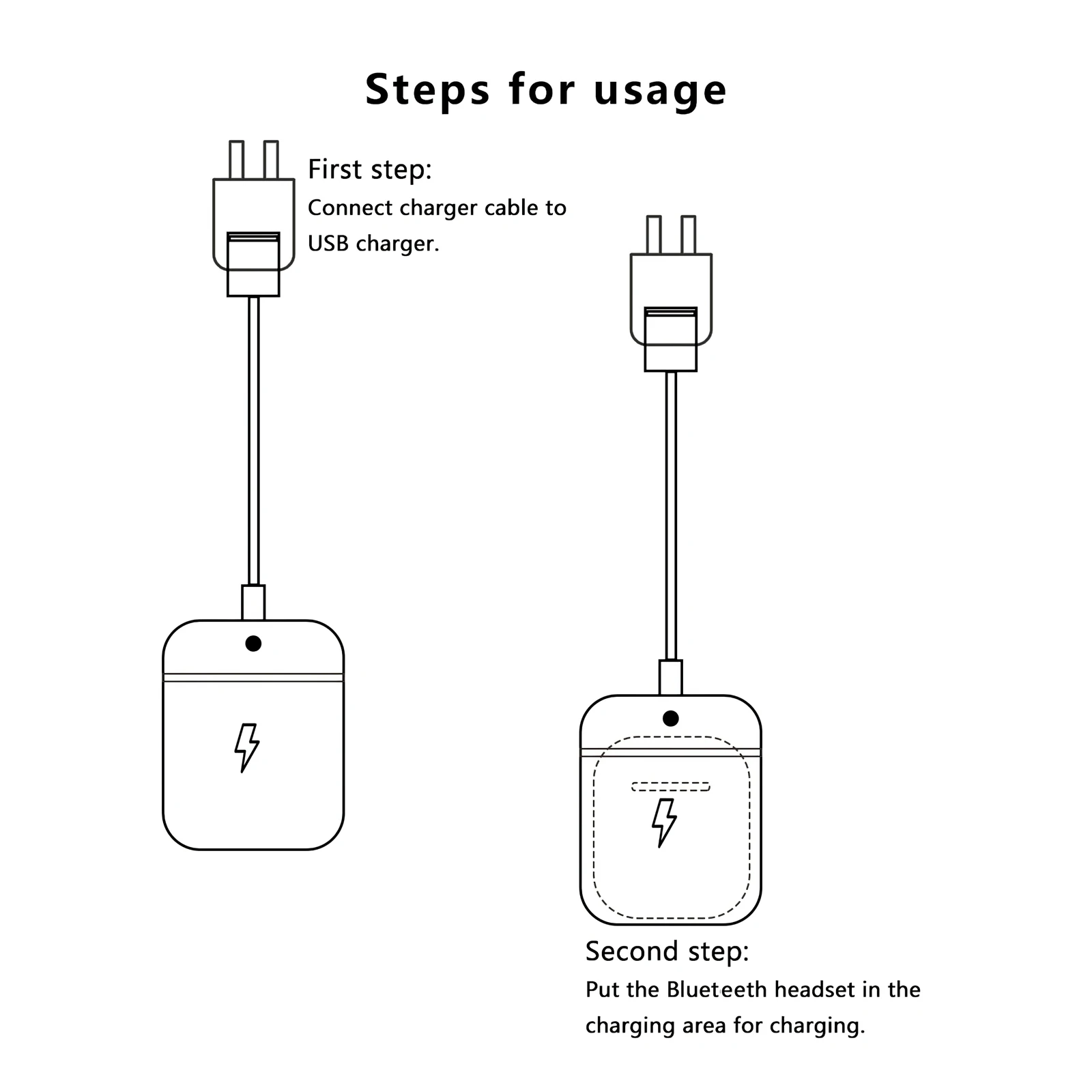 Steps for usage

First step:
Connect charger cable to USB charger.

Second step:
Put the Blueteeth headset in the charging area for charging.