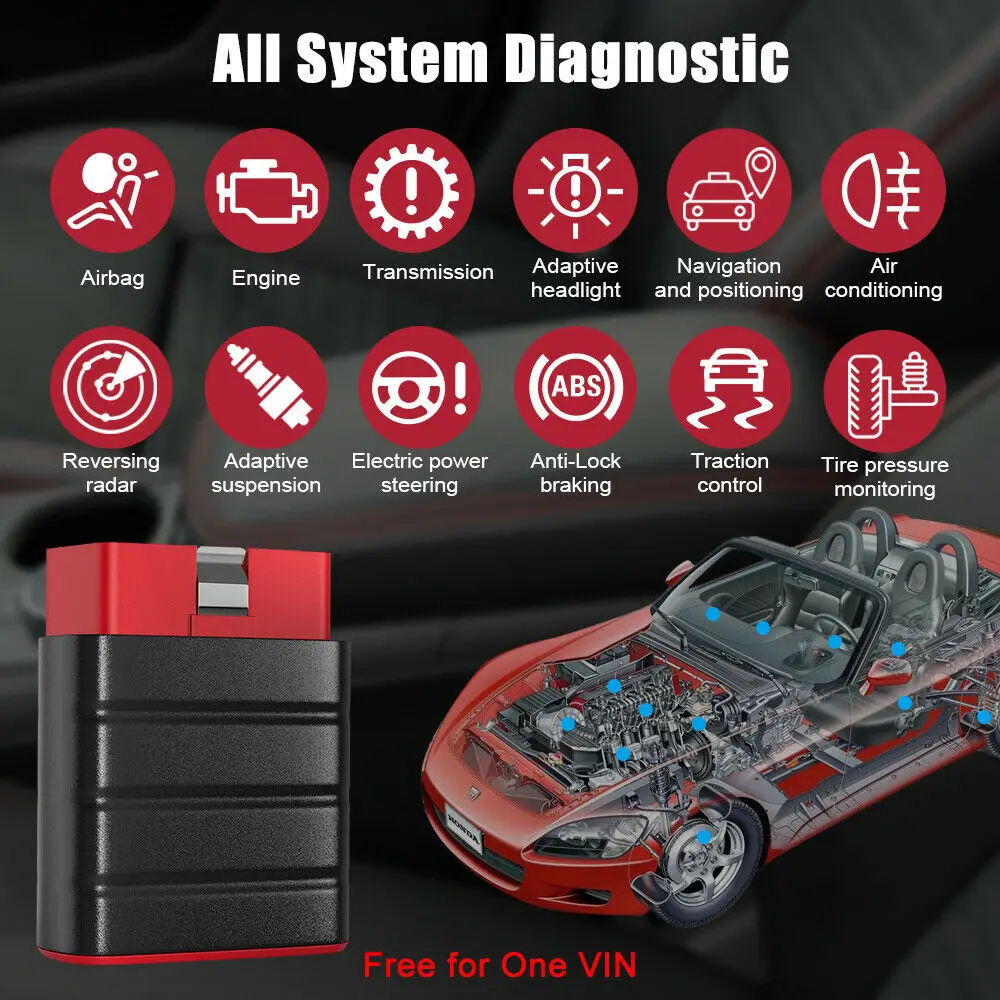 All System Diagnostic

Airbag

Engine

Transmission

Adaptive headlight

Navigation and positioning

Air conditioning

ABS

Reversing radar

Adaptive suspension

Electric power steering

Anti-Lock braking

Traction control

Tire pressure monitoring

HONDA

Free for One VIN