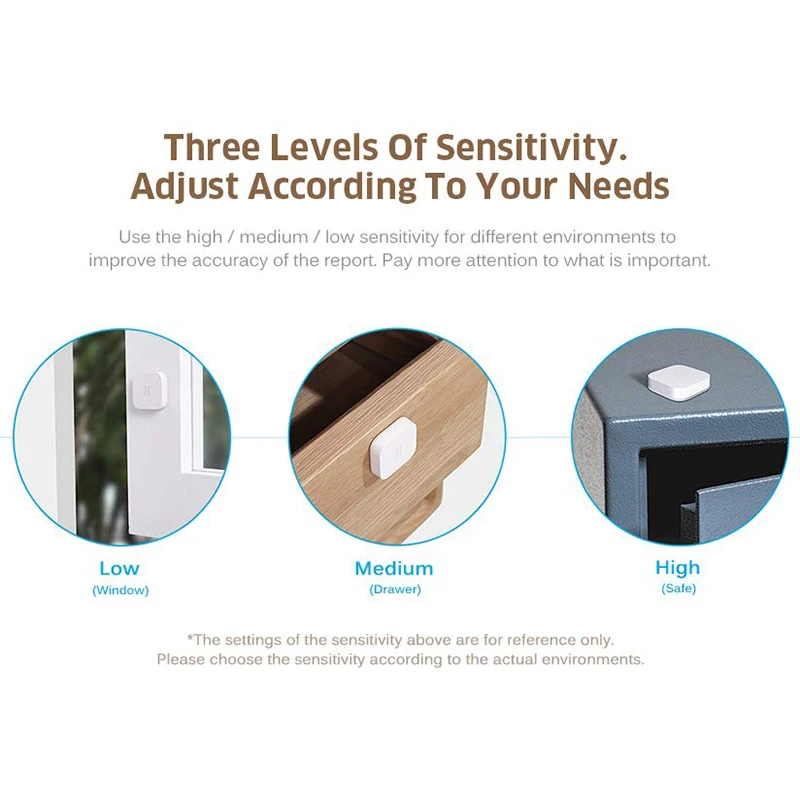 Three Levels Of Sensitivity.
Adjust According To Your Needs

Use the high / medium / low sensitivity for different environments to improve the accuracy of the report. Pay more attention to what is important.

Low
(Window)

Medium
(Drawer)

High
(Safe)

*The settings of the sensitivity above are for reference only.
Please choose the sensitivity according to the actual environments.