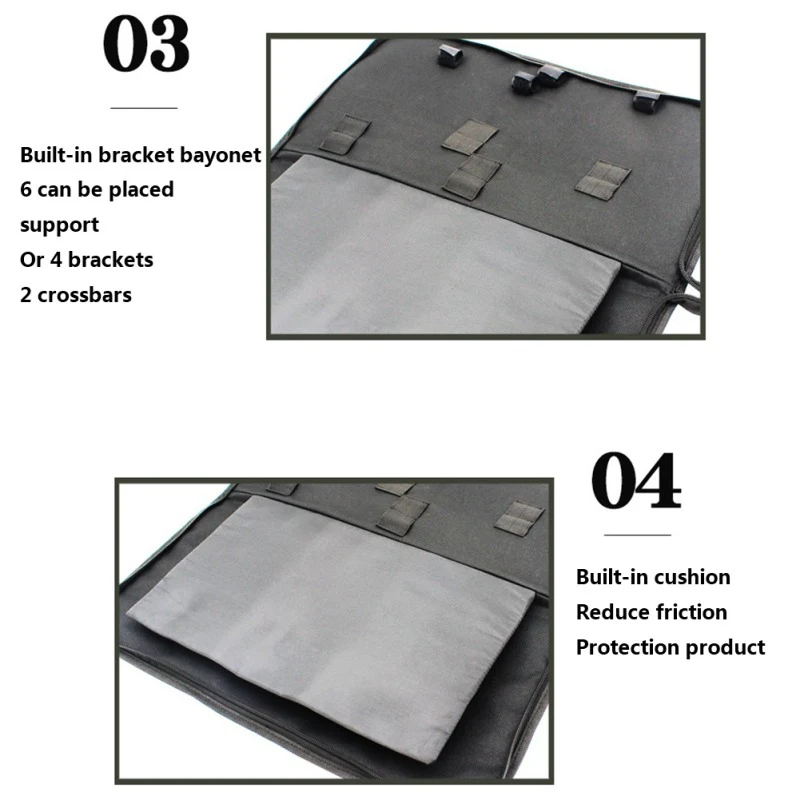 03

Built-in bracket bayonet
6 can be placed
support
Or 4 brackets
2 crossbars

04

Built-in cushion
Reduce friction
Protection product