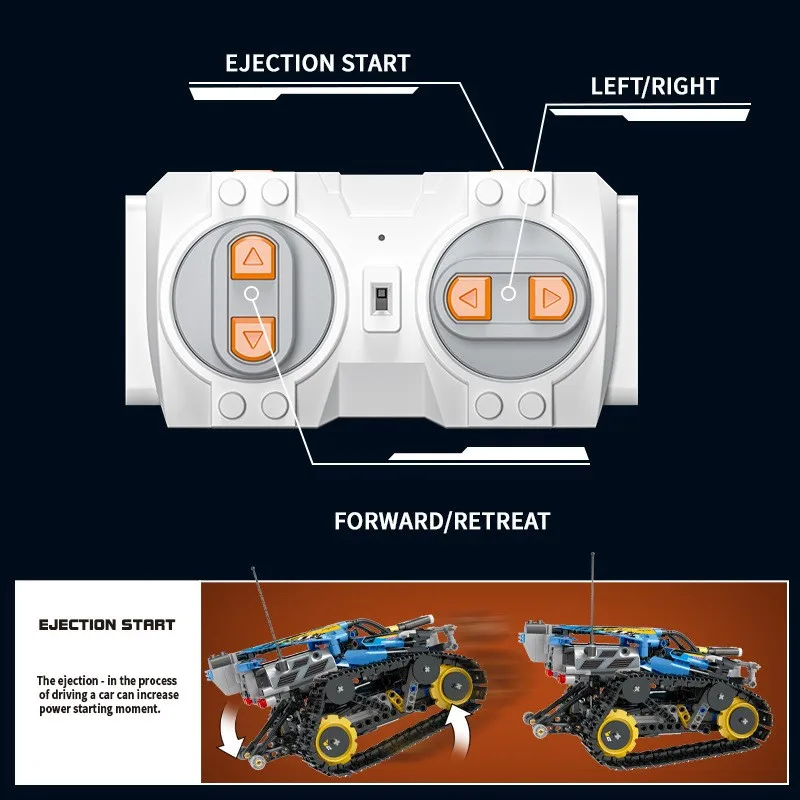 EJECTION START

LEFT/RIGHT

FORWARD/RETREAT

EJECTION START

The ejection - in the process of driving a car can increase power starting moment.