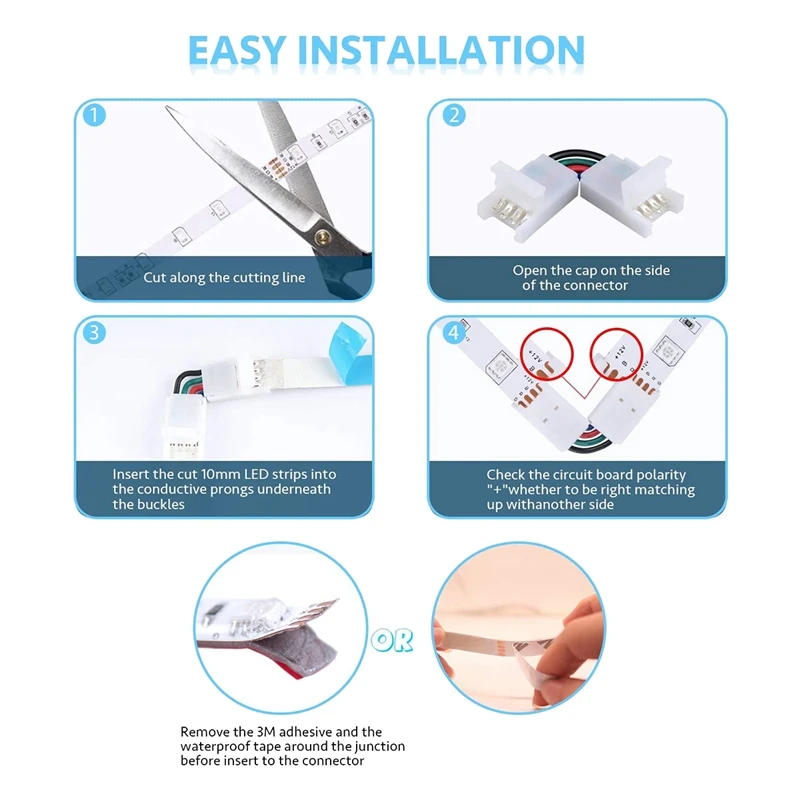 EASY INSTALLATION

1

Cut along the cutting line

2

Open the cap on the side of the connector

3

Insert the cut 10mm LED strips into the conductive prongs underneath the buckles

4

+12V

+12V

Check the circuit board polarity "+"whether to be right matching up withanother side

OR

Remove the 3M adhesive and the waterproof tape around the junction before insert to the connector