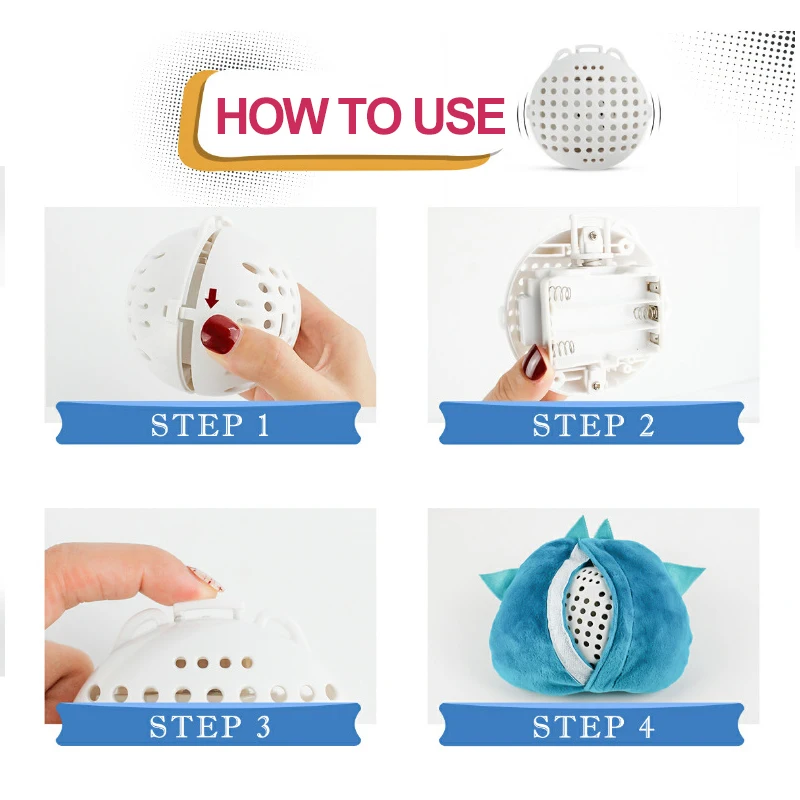 HOW TO USE

STEP 1

STEP 2

STEP 3

STEP 4