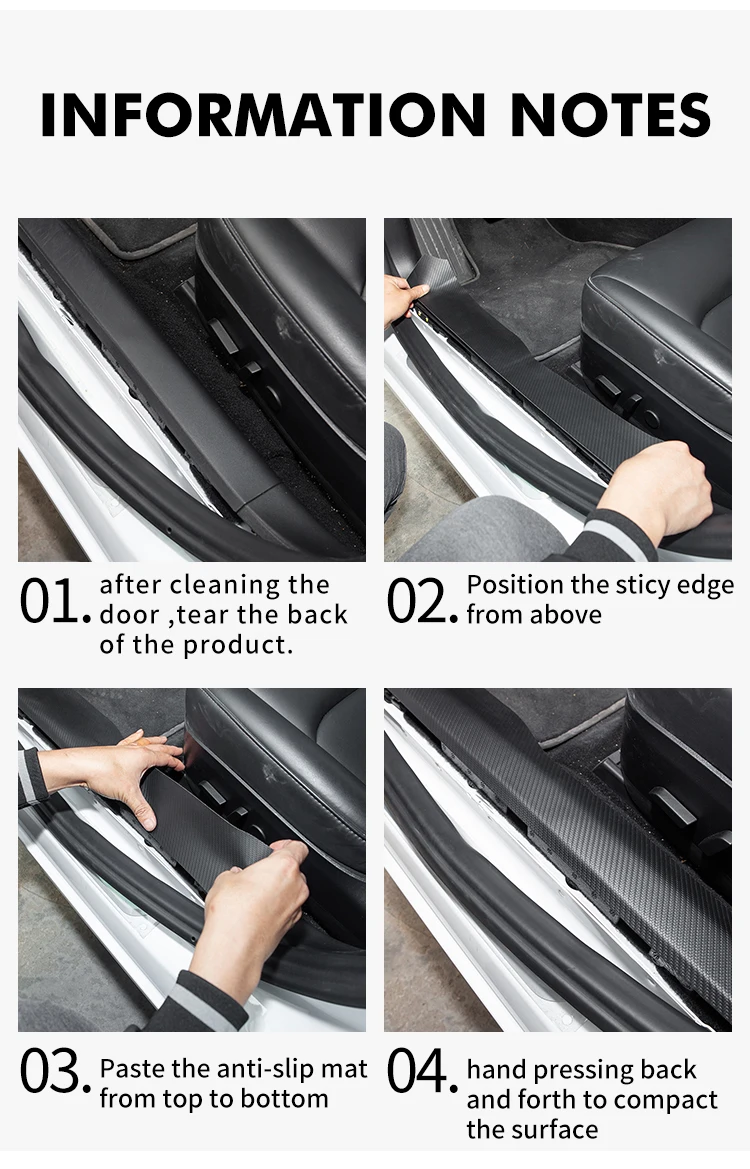 INFORMATION NOTES

01. after cleaning the door ,tear the back of the product.

02. Position the sticy edge from above

03. Paste the anti-slip mat from top to bottom

04. hand pressing back and forth to compact the surface