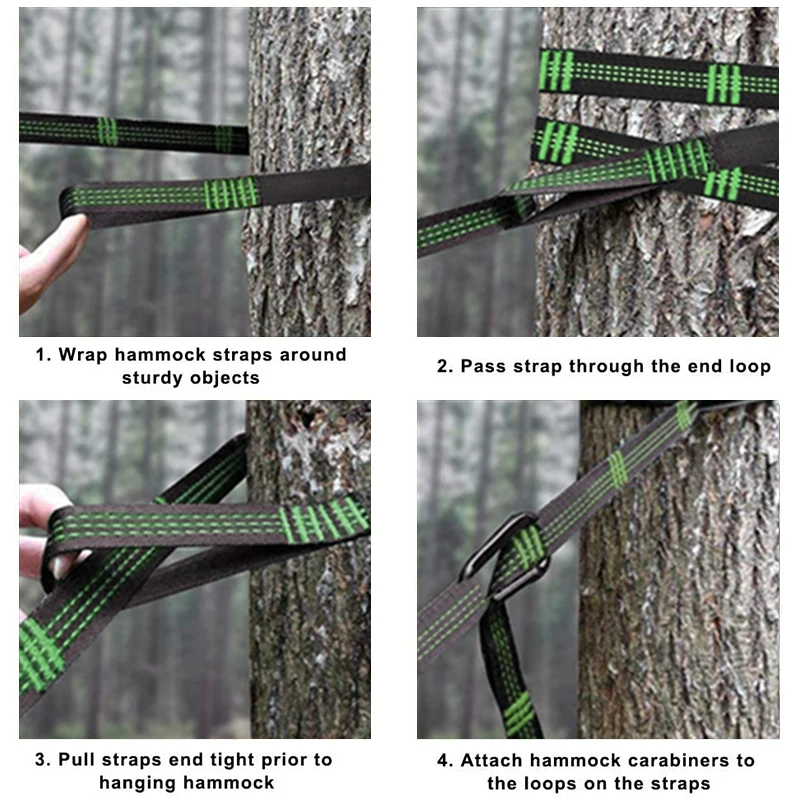 1. Wrap hammock straps around sturdy objects

2. Pass strap through the end loop

3. Pull straps end tight prior to hanging hammock

4. Attach hammock carabiners to the loops on the straps