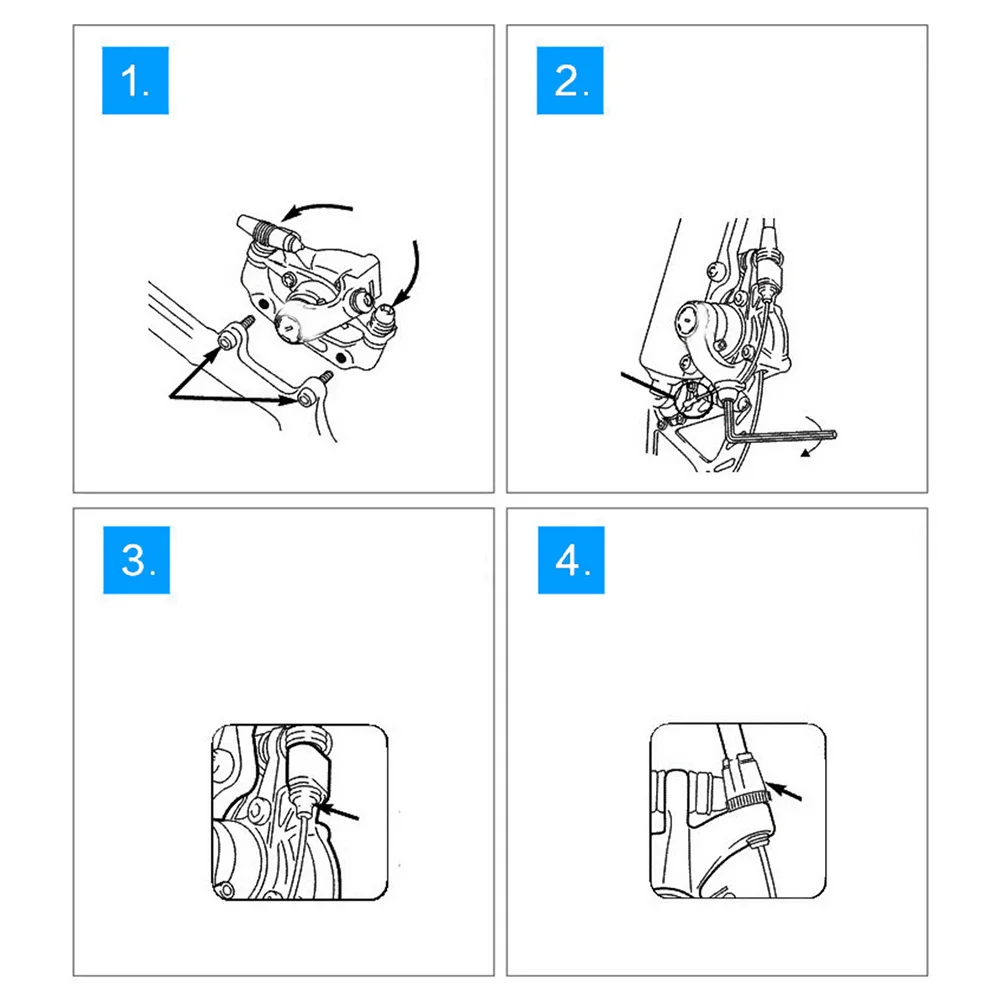 1.

2.

3.

4.