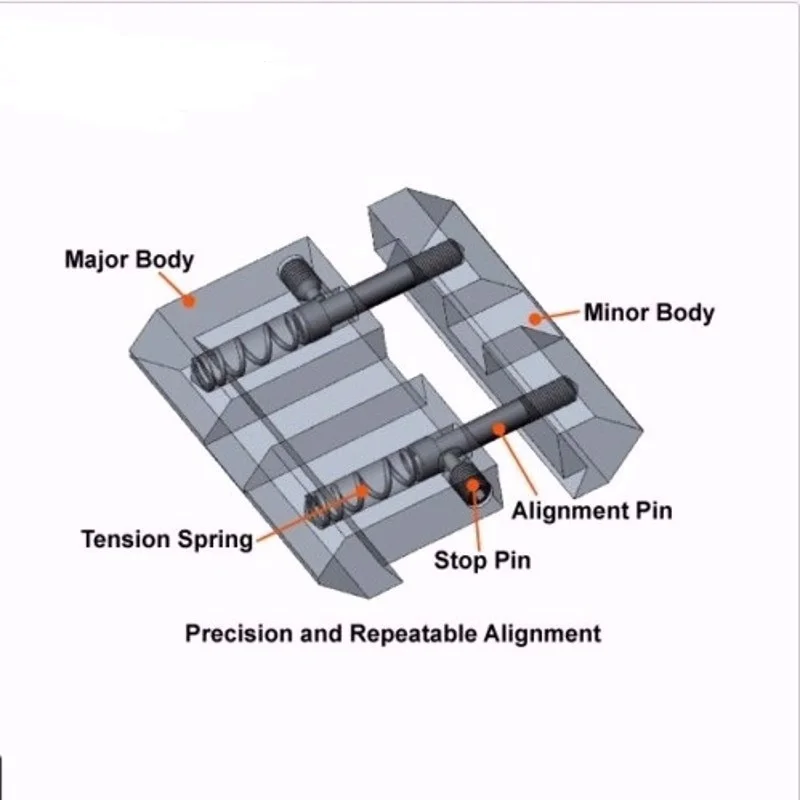 Major Body

Minor Body

Alignment Pin

Tension Spring

Stop Pin

Precision and Repeatable Alignment