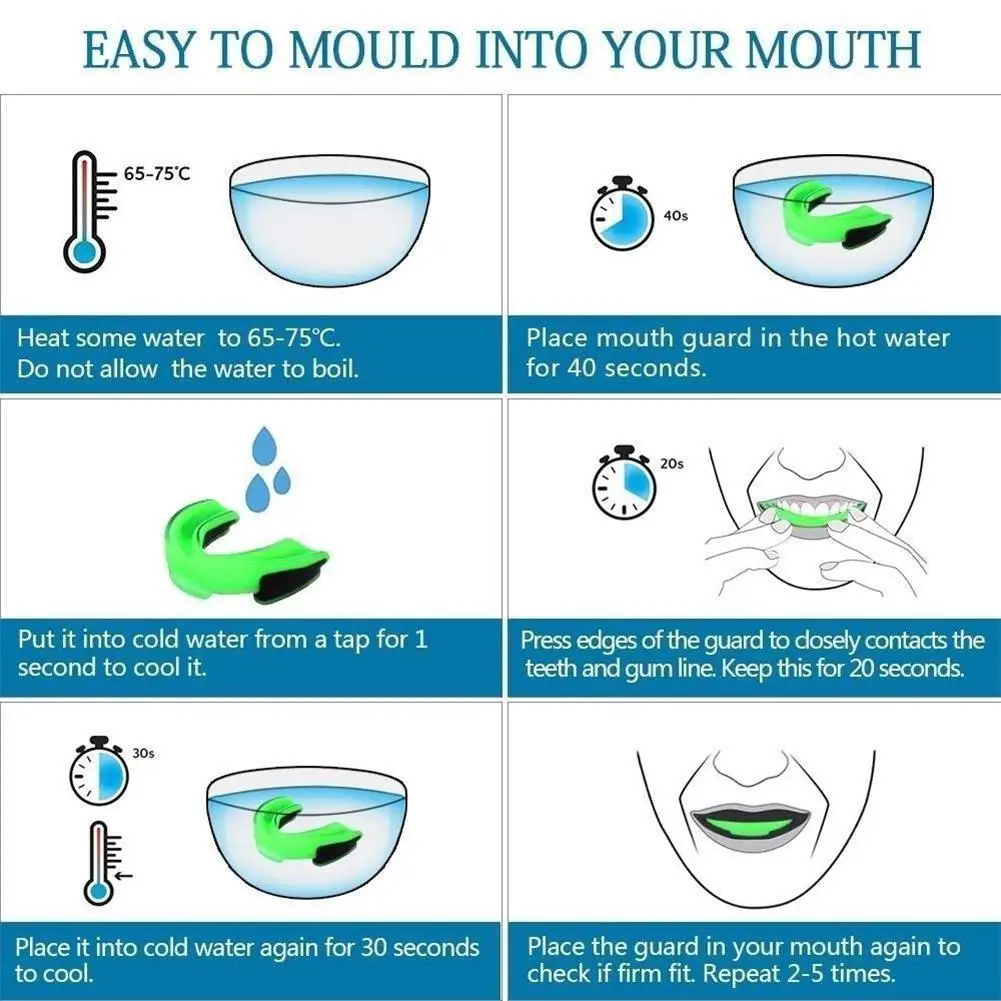 EASY TO MOULD INTO YOUR MOUTH

65-75°C

Heat some water to 65-75°C.
Do not allow the water to boil.

40s

Place mouth guard in the hot water for 40 seconds.

Put it into cold water from a tap for 1 second to cool it.

20s

Press edges of the guard to closely contacts the teeth and gum line. Keep this for 20 seconds.

30s

Place it into cold water again for 30 seconds to cool.

Place the guard in your mouth again to check if firm fit. Repeat 2-5 times.