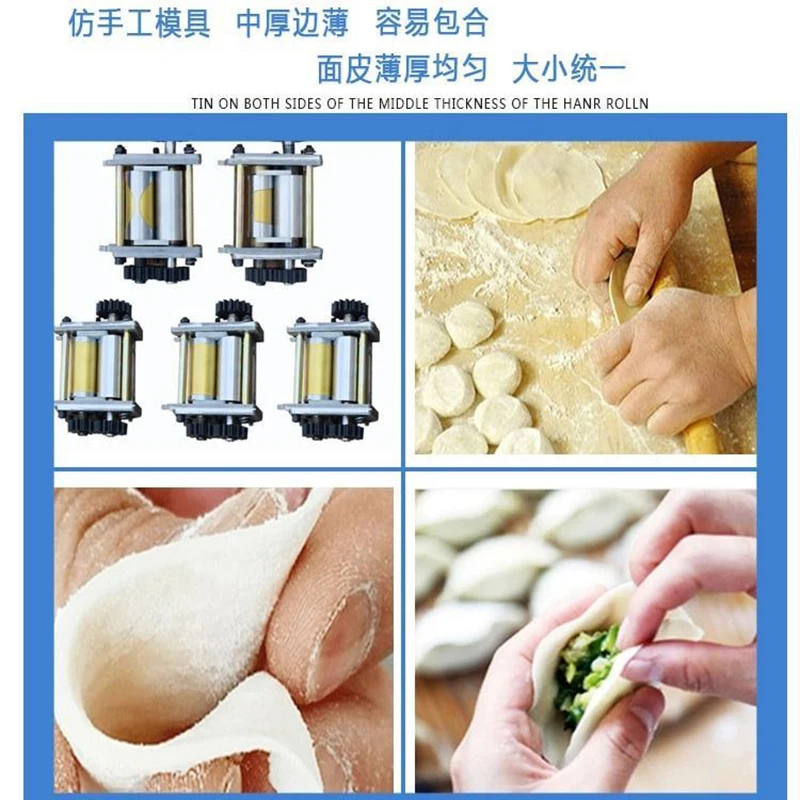 仿手工模具　中厚边薄　容易包合

面皮薄厚均匀　大小统一

TIN ON BOTH SIDES OF THE MIDDLE THICKNESS OF THE HANR ROLLN